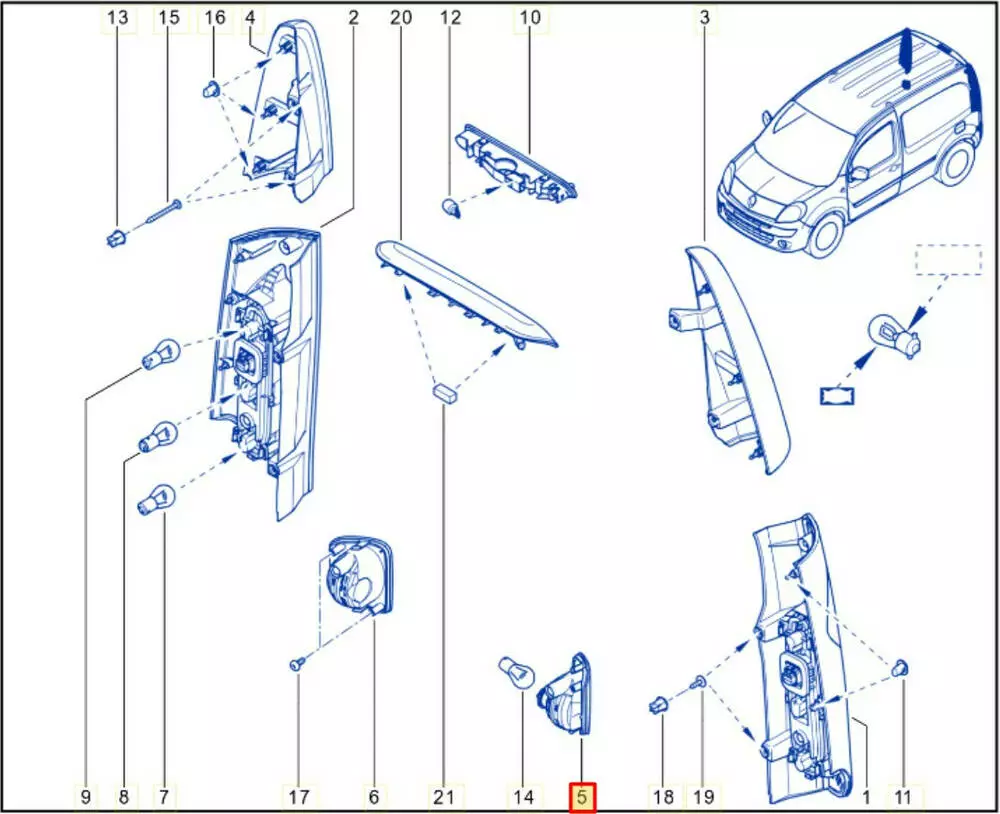 13 15 16 4 2 20 12 10 3

9 8 7 17 6 21 14 5 18 19 1 11