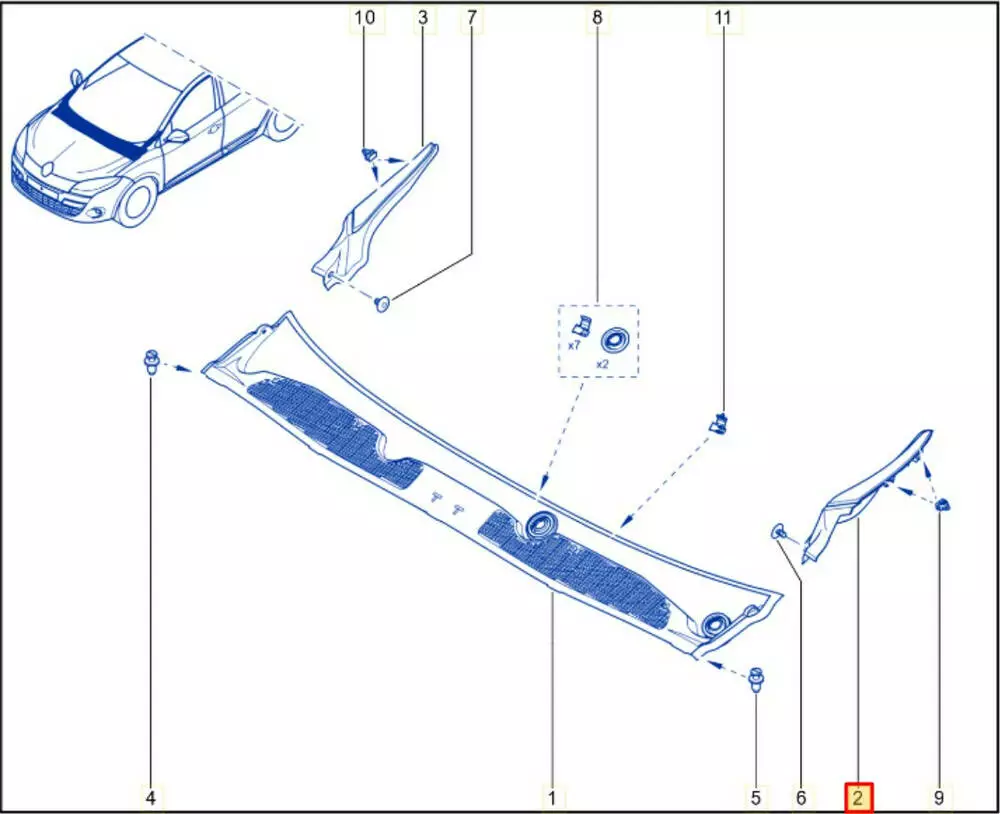 10
3
7
8
11
x7
x2
4
1
5
6
2
9