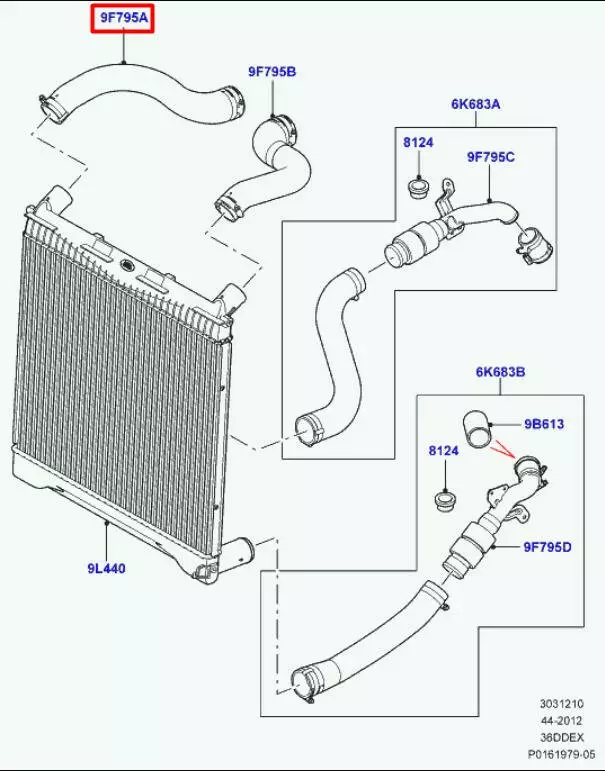 9F795A

9F795B

6K683A

8124

9F795C

6K683B

9B613

8124

9F795D

9L440

3031210
44-2012
36DDEX
P0161979-05