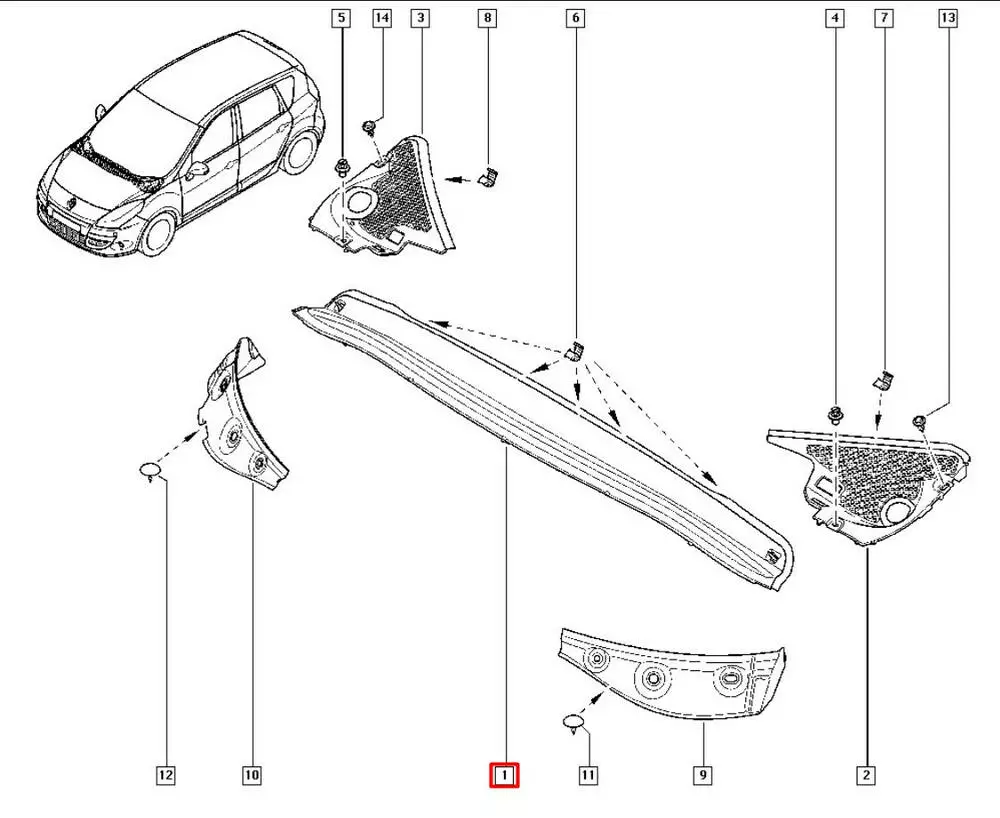 5
14
3
8
6
4
7
13
12
10
1
11
9
2