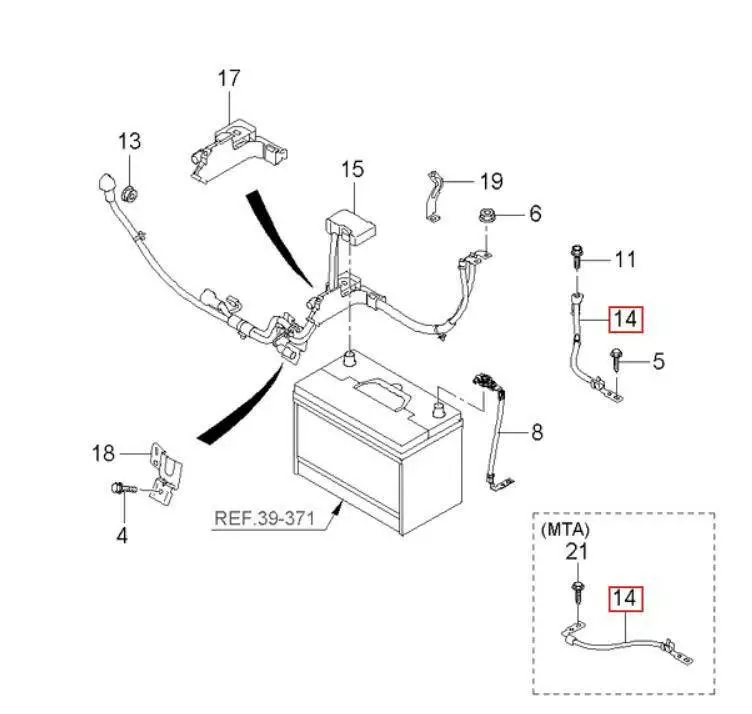 17
13
15
19
6
11
14
5
8
18
4
REF.39-371
(MTA)
21
14