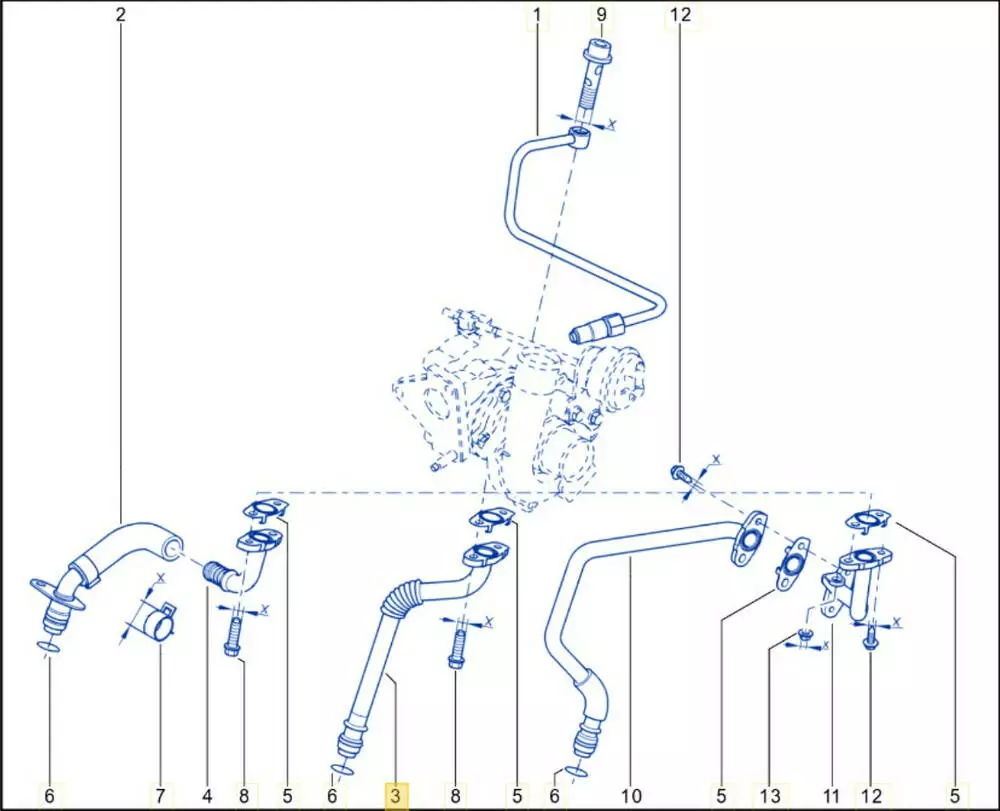 2
1
9
12
x
x
x
x
x
x
x
x
6
7
4
8
5
6
3
8
5
6
10
5
13
11
12
5