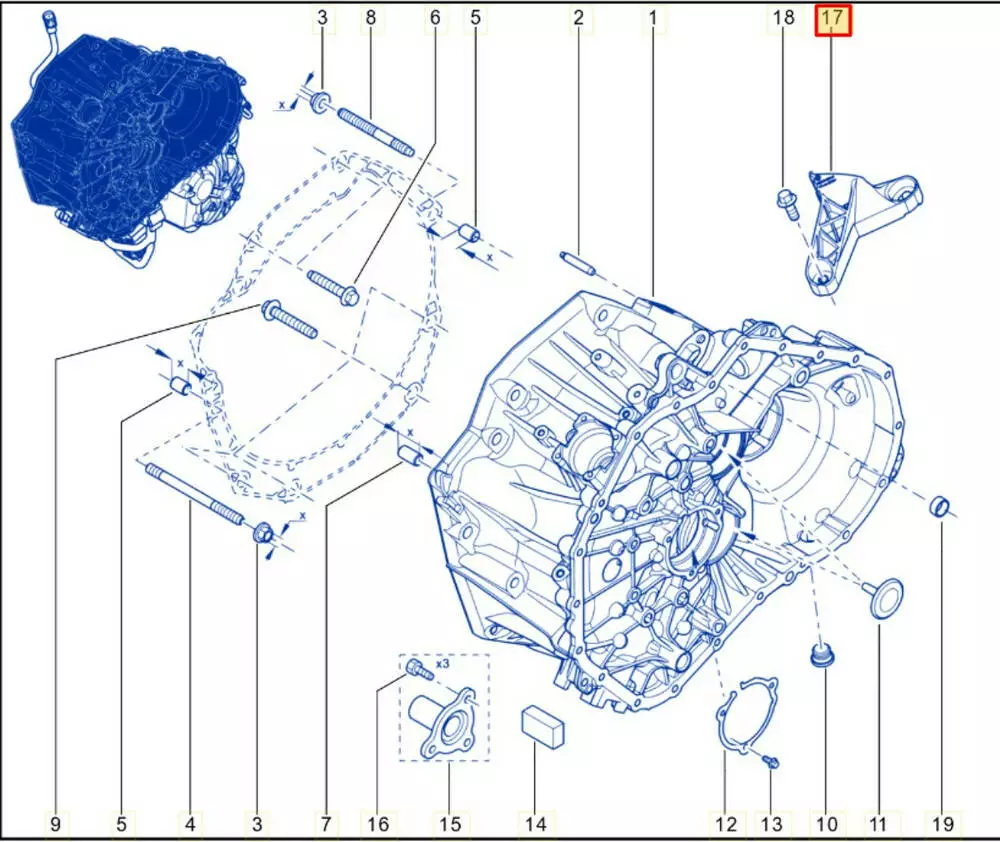 3
8
6
5
2
1
18
17
x
x
x
x
x
x3
9
5
4
3
7
16
15
14
12
13
10
11
19