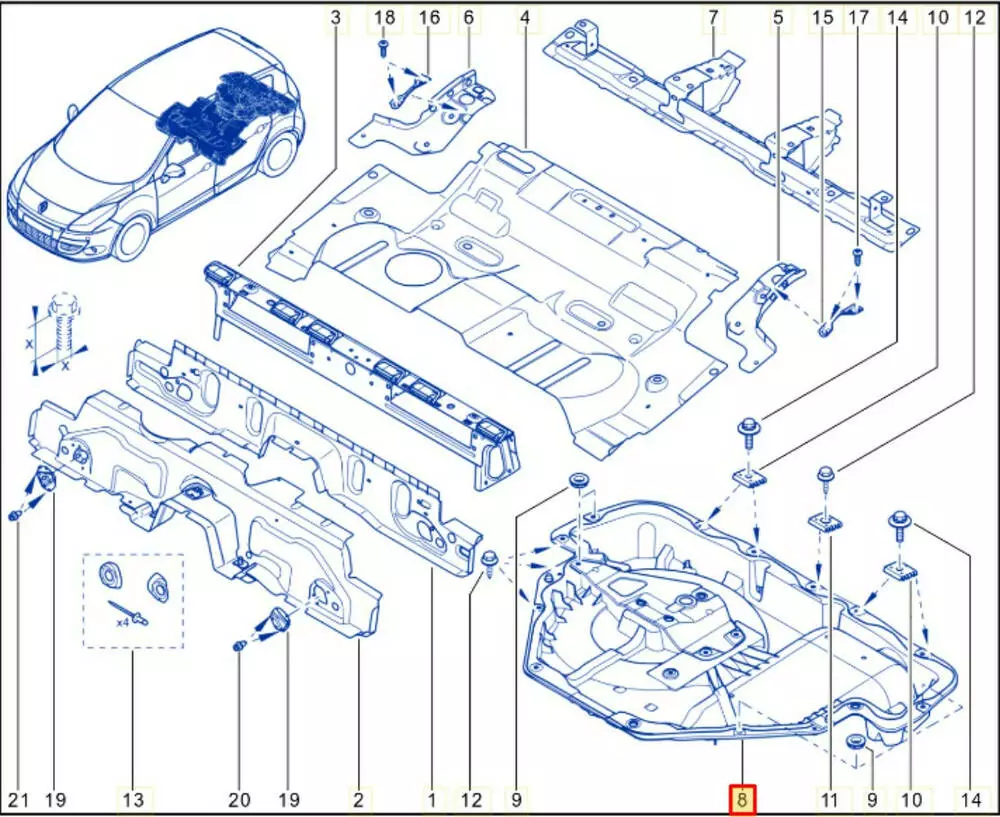 3 18 16 6 4 7 5 15 17 14 10 12

X
X

x4

21 19 13 20 19 2 1 12 9 8 11 9 10 14