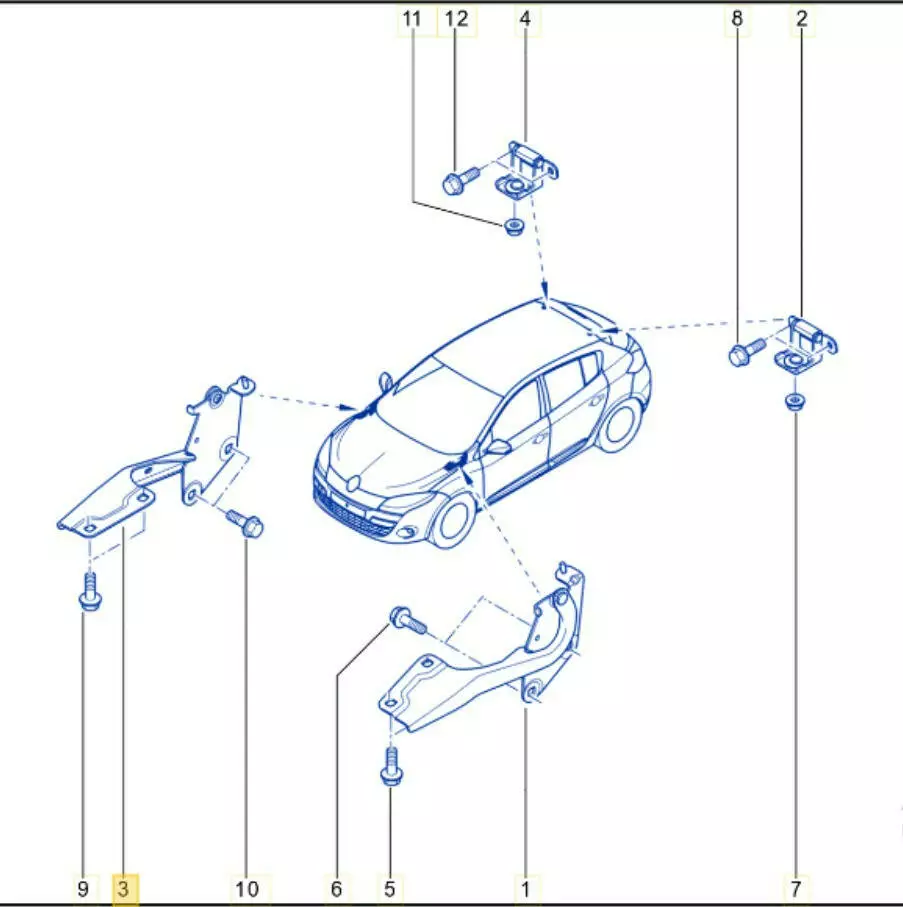 11
12
4
8
2
9
3
10
6
5
1
7