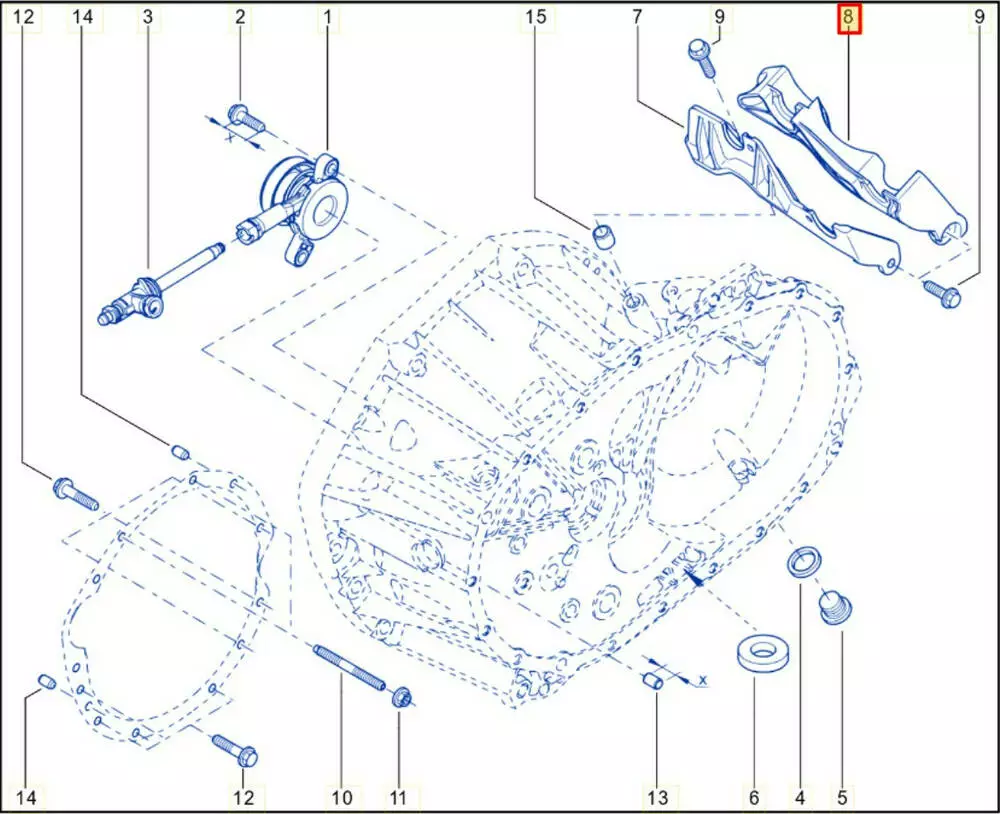 12 14 3 2 1 15 7 9 8 9

x

x

14 12 10 11 13 6 4 5