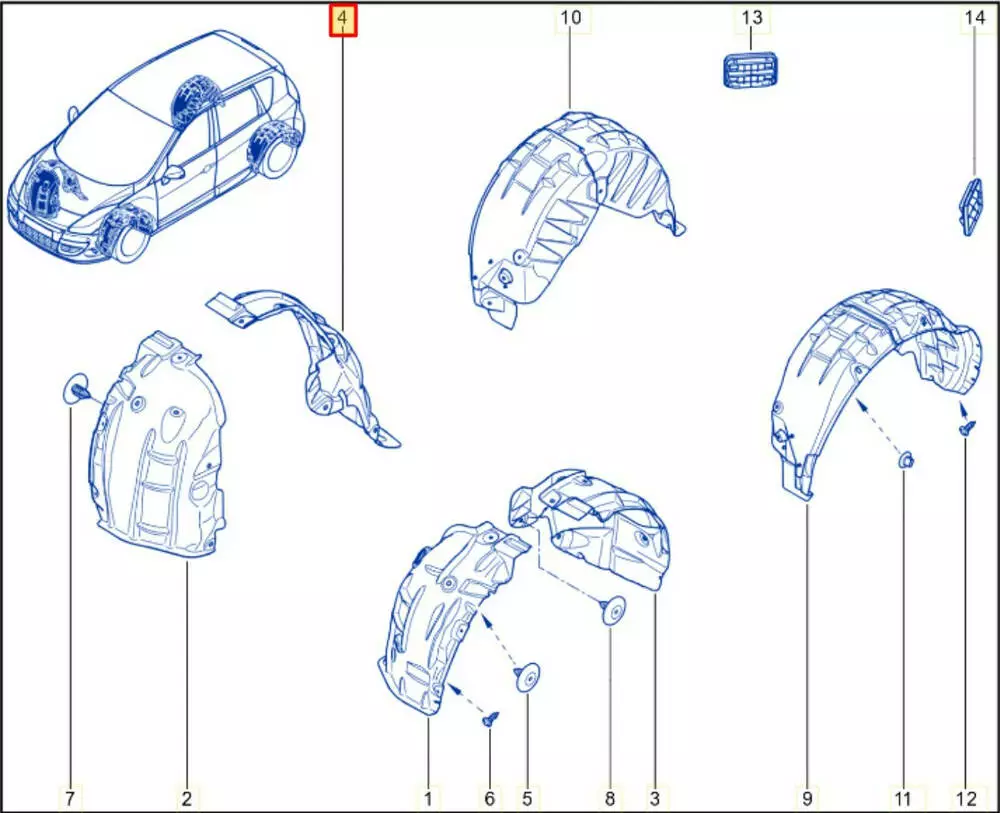 4
10
13
14
7
2
1
6
5
8
3
9
11
12