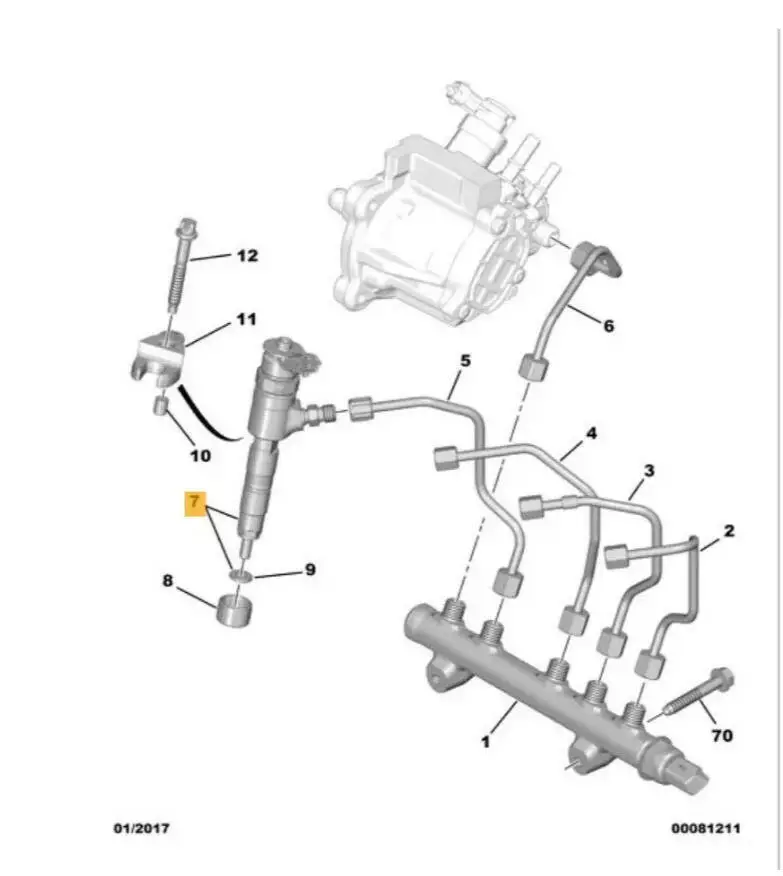 12
11
6
5
10
4
3
7
2
9
8
1
70
01/2017
00081211