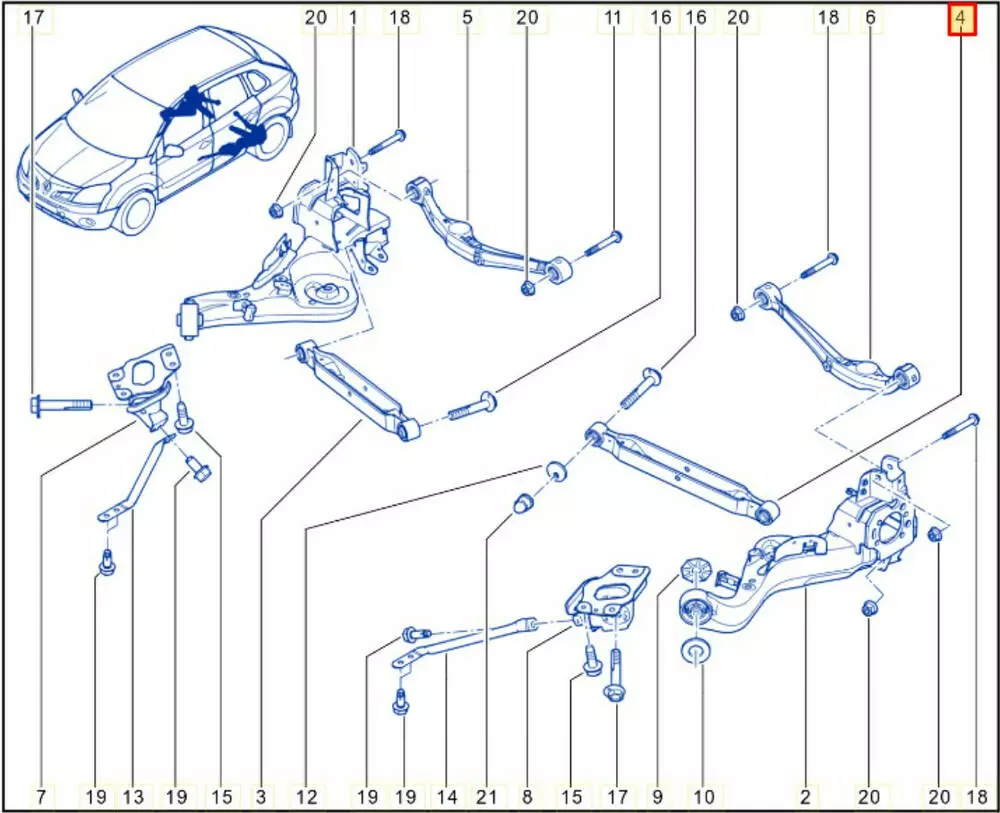 17 20 1 18 5 20 11 16 16 20 18 6 4

7 19 13 19 15 3 12 19 19 14 21 8 15 17 9 10 2 20 20 18