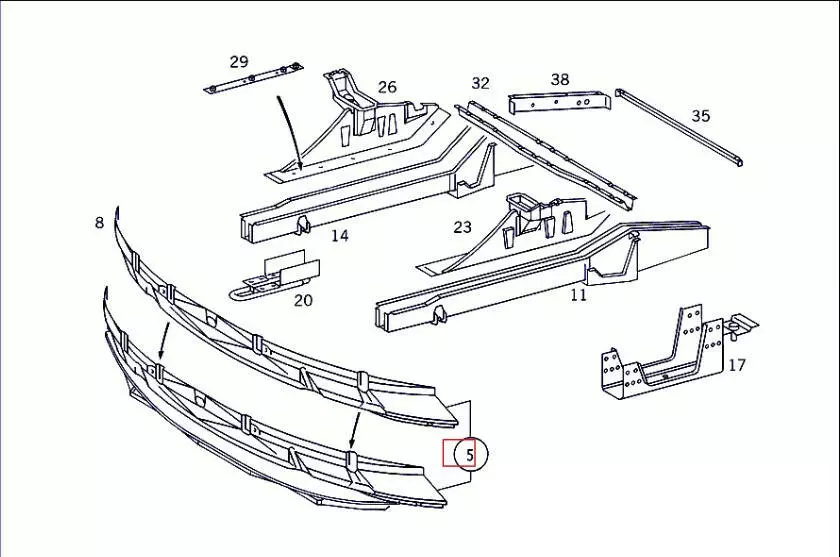 29
26
32
38
35
8
14
23
20
11
17
5