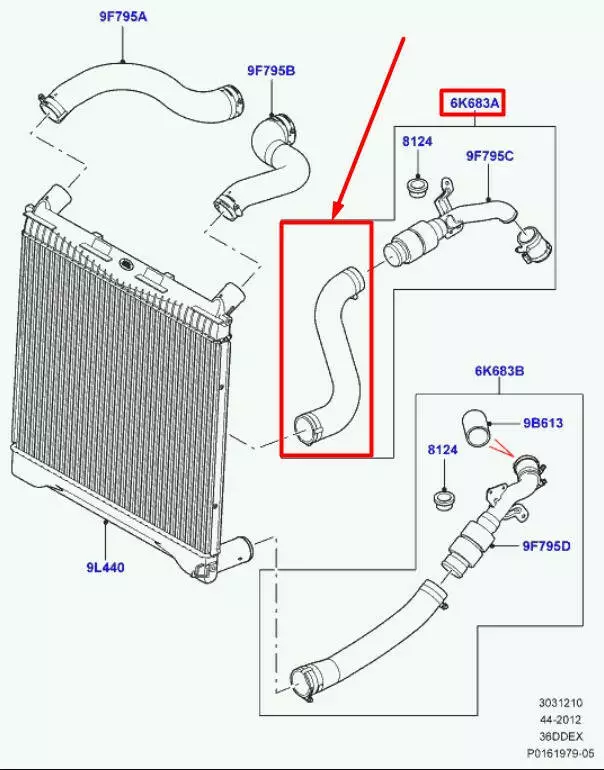 9F795A

9F795B

6K683A

8124

9F795C

6K683B

9B613

8124

9F795D

9L440

3031210
44-2012
36DDEX
P0161979-05