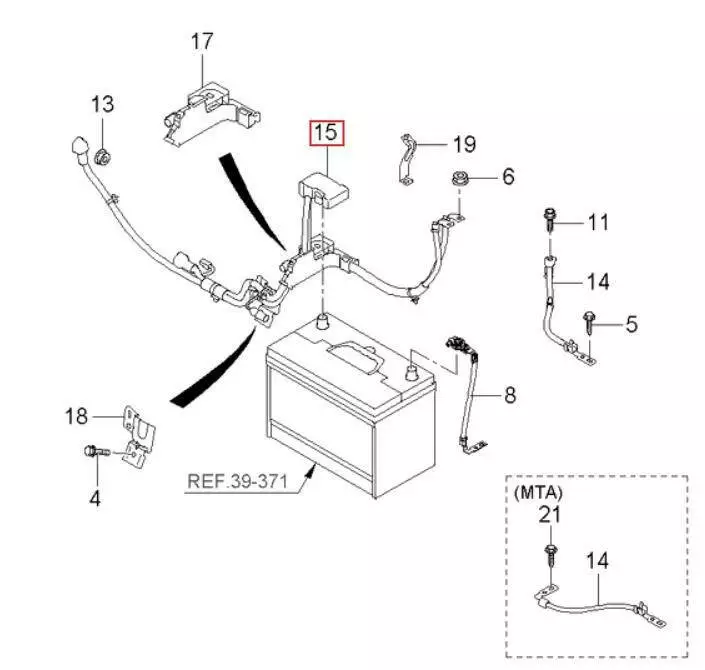 17
13
15
19
6
11
14
5
8
18
4
REF.39-371
(MTA)
21
14