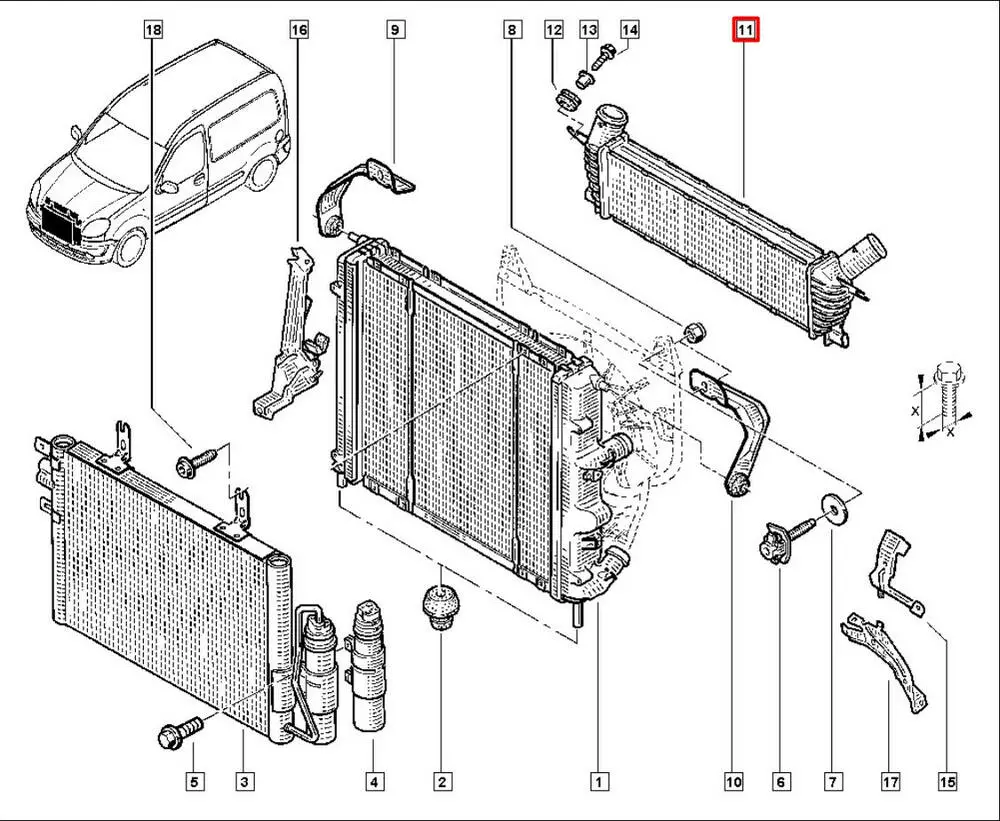 18
16
9
8
12
13
14
11
X
X
5
3
4
2
1
10
6
7
17
15