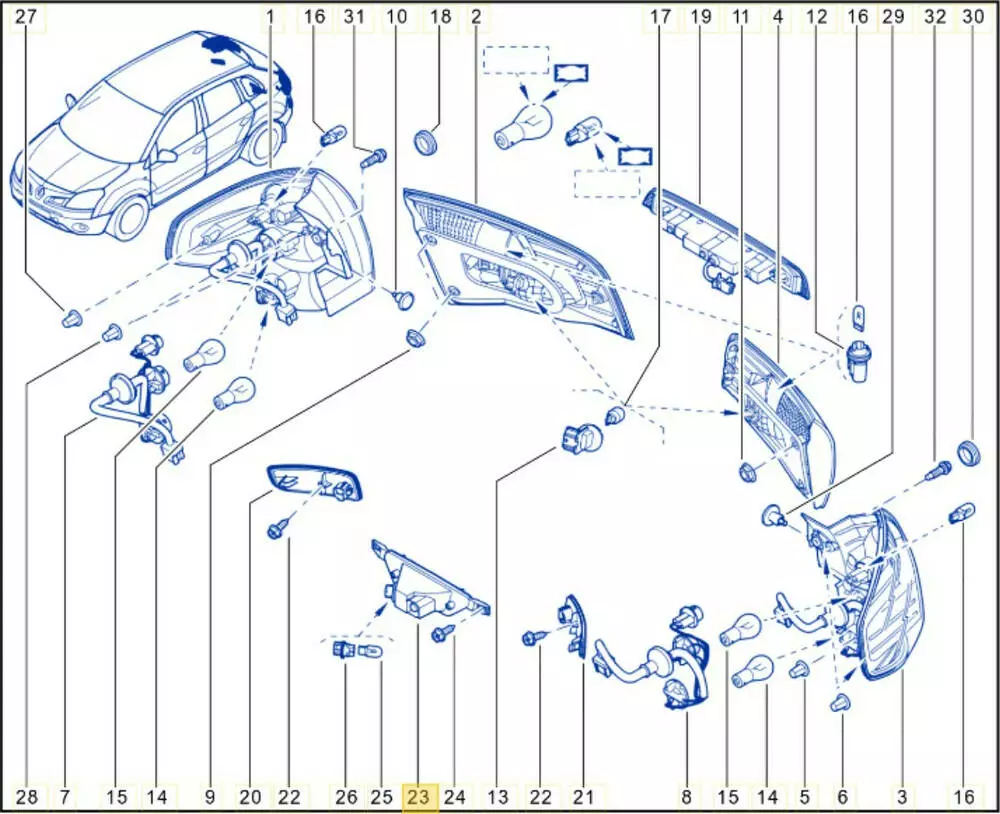 27 1 16 31 10 18 2 17 19 11 4 12 16 29 32 30

28 7 15 14 9 20 22 26 25 23 24 13 22 21 8 15 14 5 6 3 16