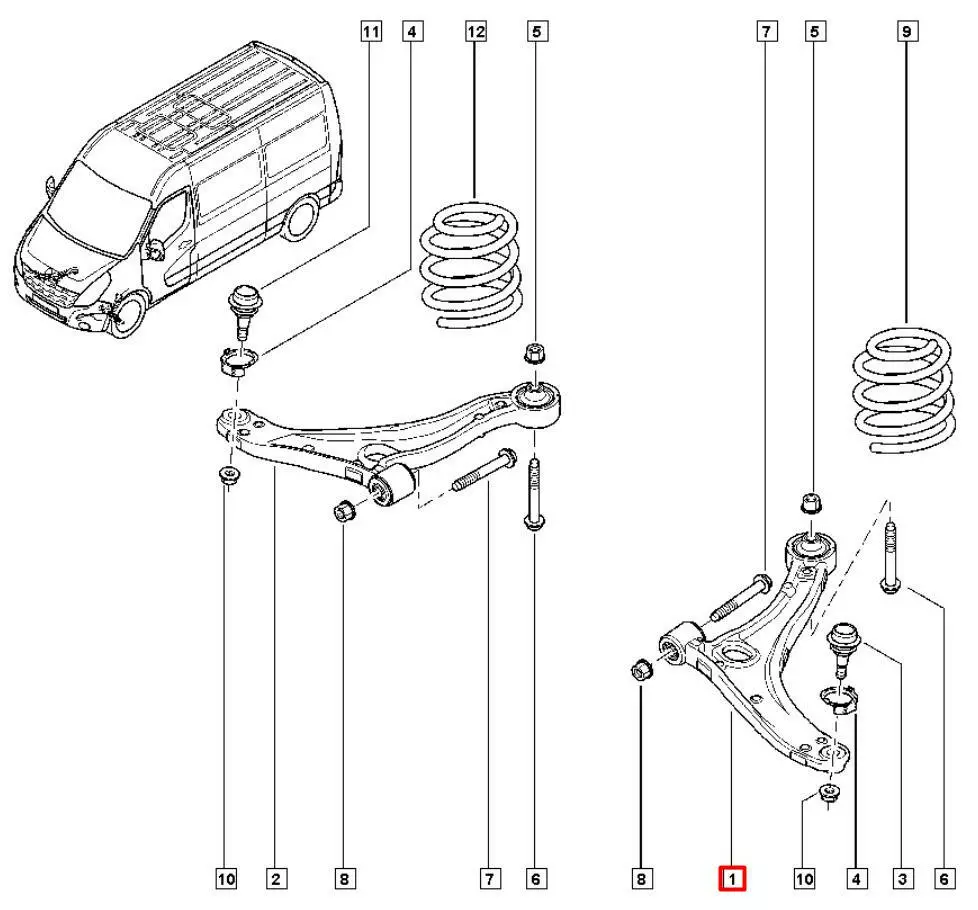 11 4 12 5 7 5 9

10 2 8 7 6 8 1 10 4 3 6