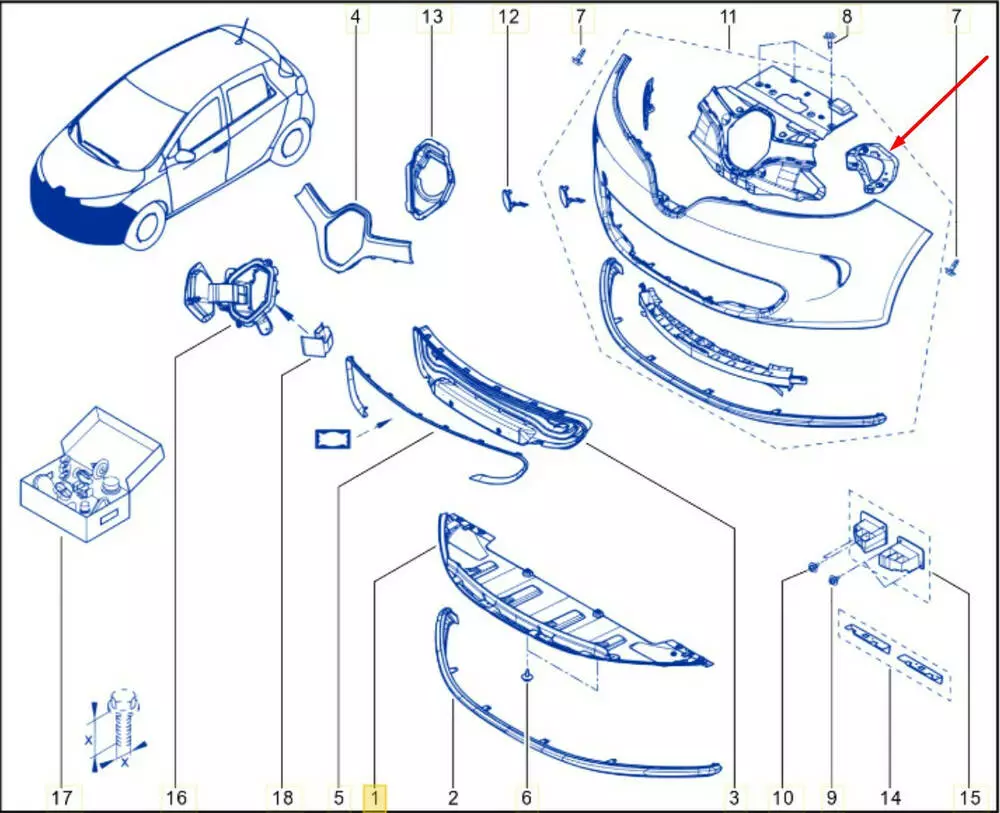 4
13
12
7
11
8
7
X
X
17
16
18
5
1
2
6
3
10
9
14
15