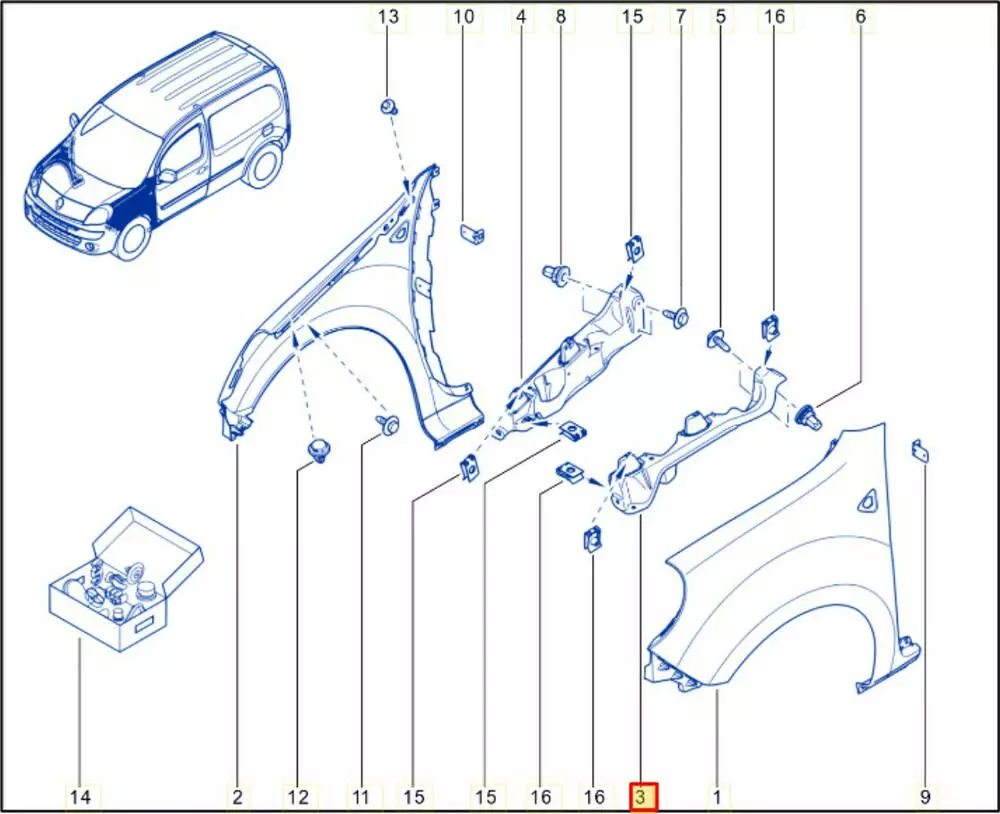 13 10 4 8 15 7 5 16 6

14 2 12 11 15 15 16 16 3 1 9