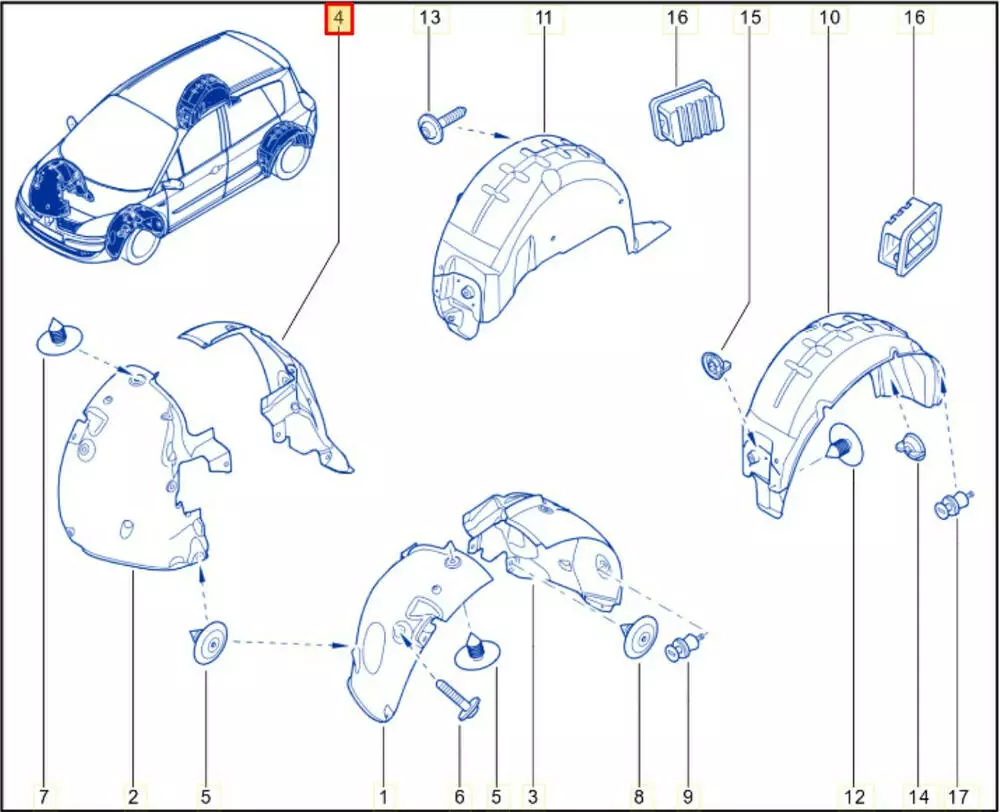 4 13 11 16 15 10 16

7 2 5 1 6 5 3 8 9 12 14 17