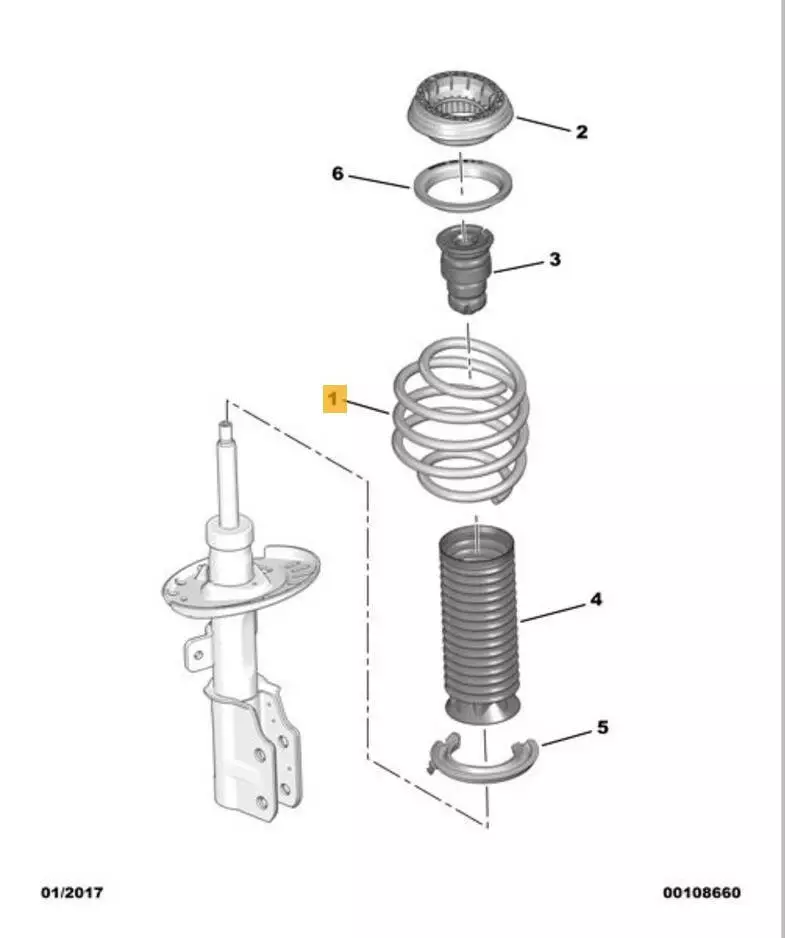 2
6
3
1
4
5
01/2017
00108660