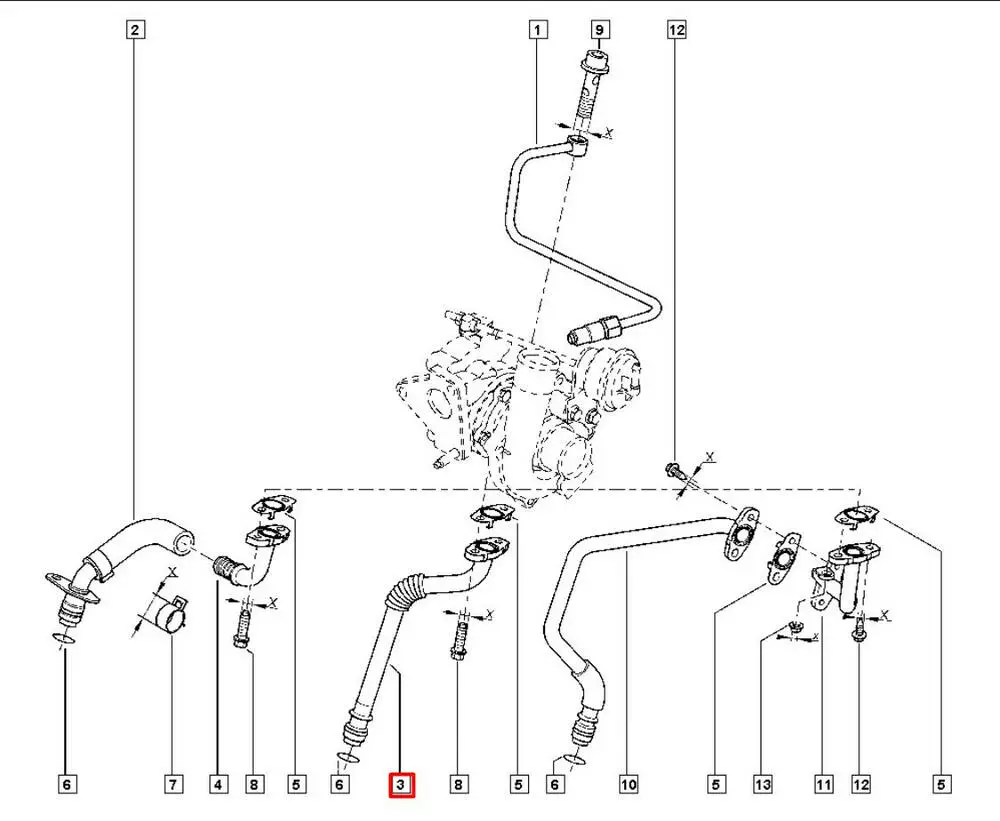 2
1
9
12
X
X
X
X
X
X
X
6
7
4
8
5
6
3
8
5
6
10
5
13
11
12
5