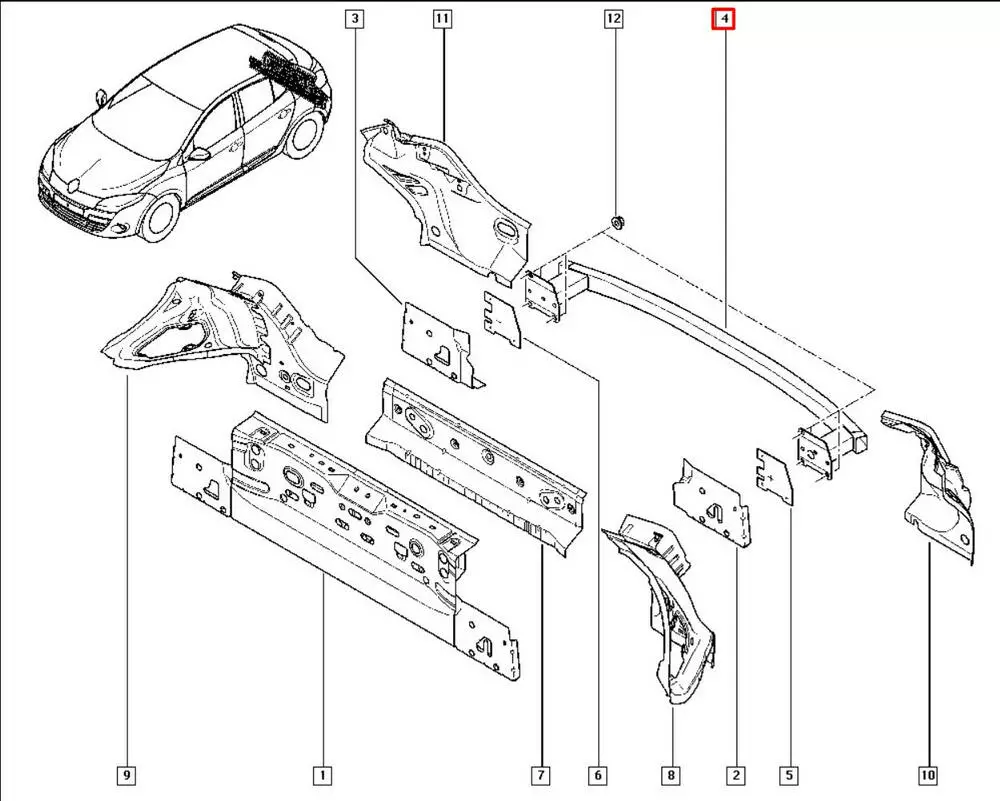 3
11
12
4
9
1
7
6
8
2
5
10