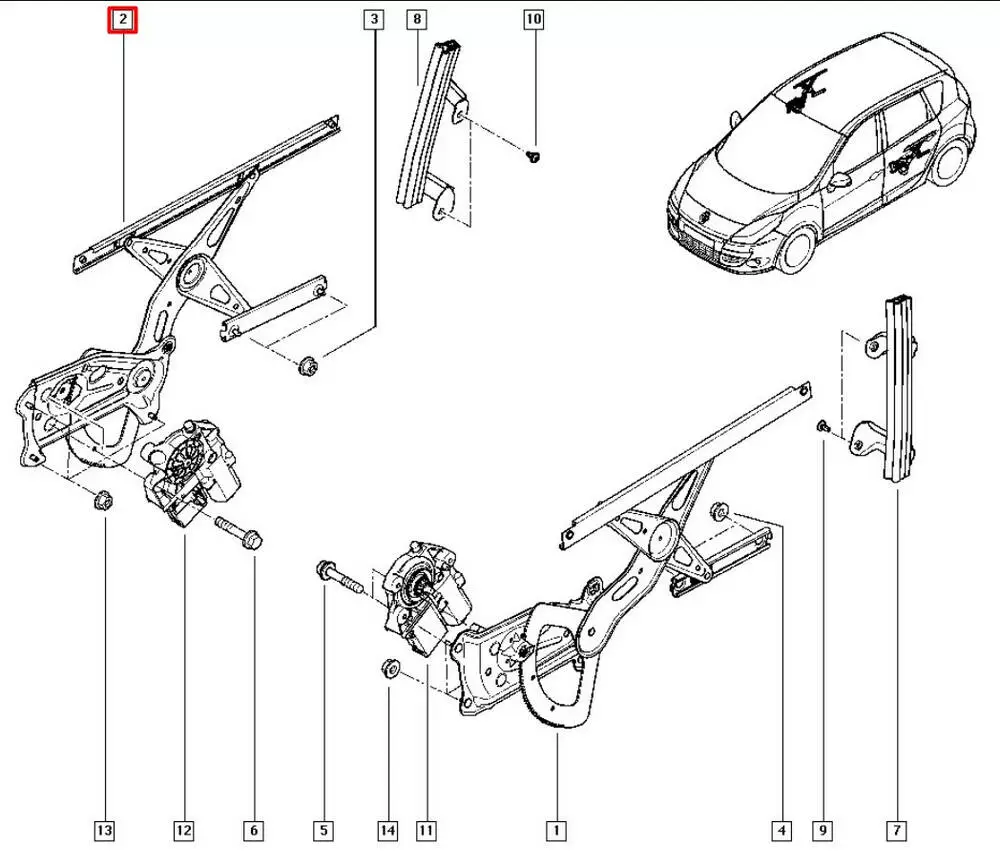 2
3
8
10
13
12
6
5
14
11
1
4
9
7