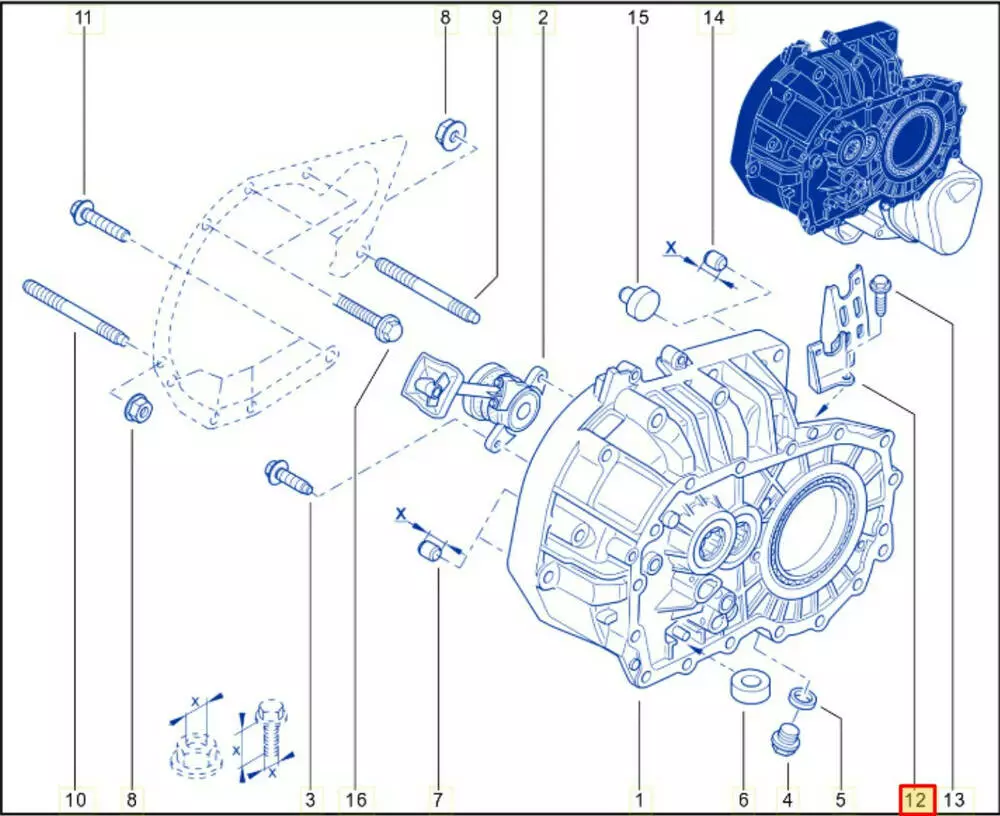 11
8
9
2
15
14
X
X
X
X
X
10
8
3
16
7
1
6
4
5
12
13