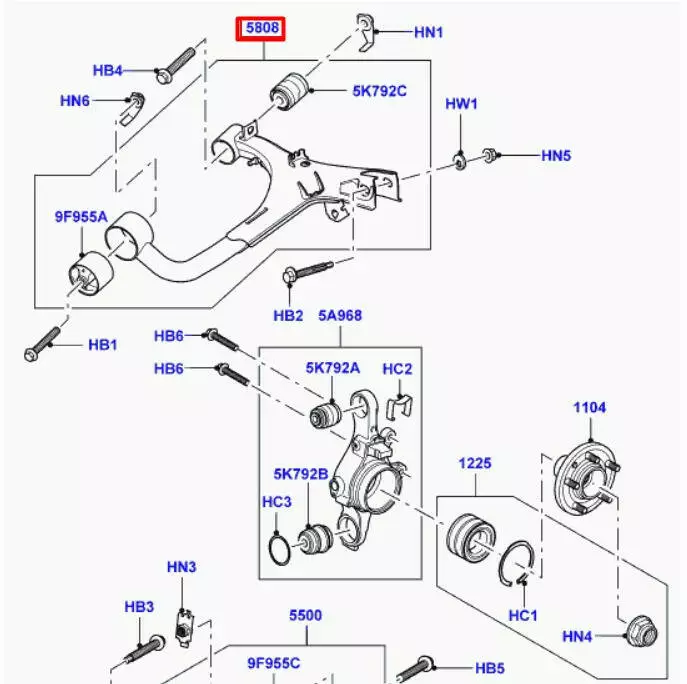 5808
HN1
HB4
5K792C
HN6
HW1
HN5
9F955A
HB2
5A968
HB1
HB6
HB6
5K792A
HC2
1104
1225
5K792B
HC3
HN3
HC1
HB3
5500
HN4
9F955C
HB5