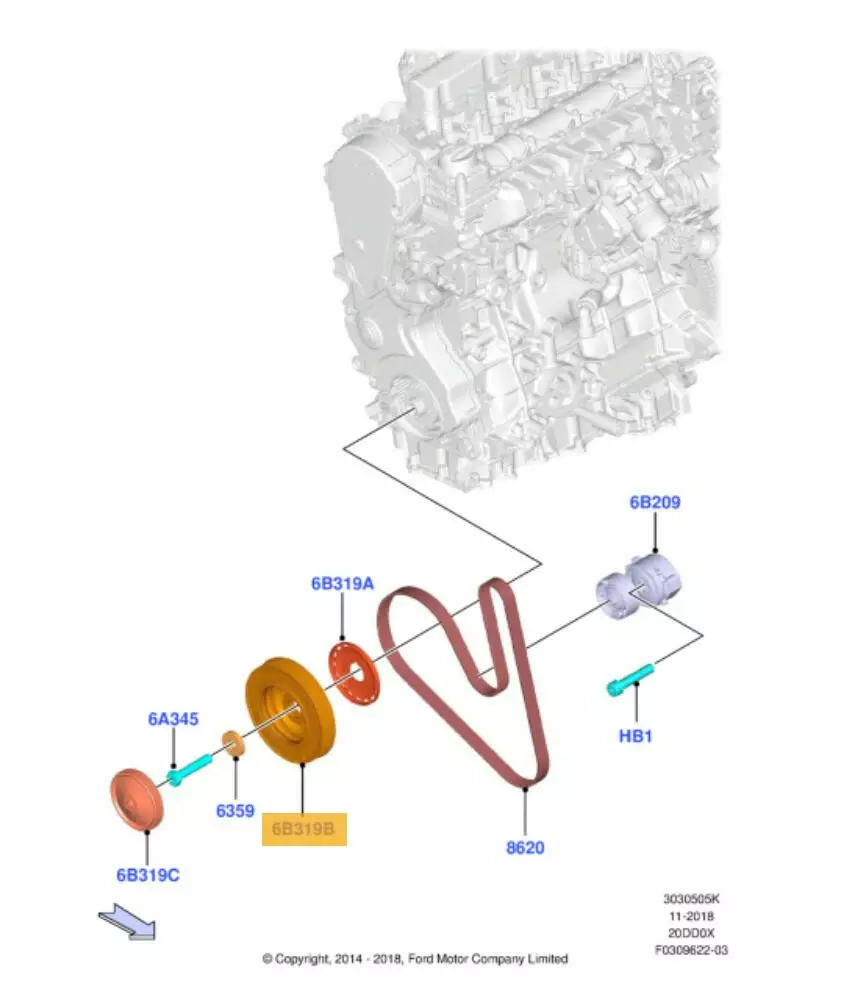 6B209

6B319A

HB1

6A345

6359

6B319B

8620

6B319C

3030505K
11-2018
20DD0X
F0309622-03

© Copyright, 2014 - 2018, Ford Motor Company Limited