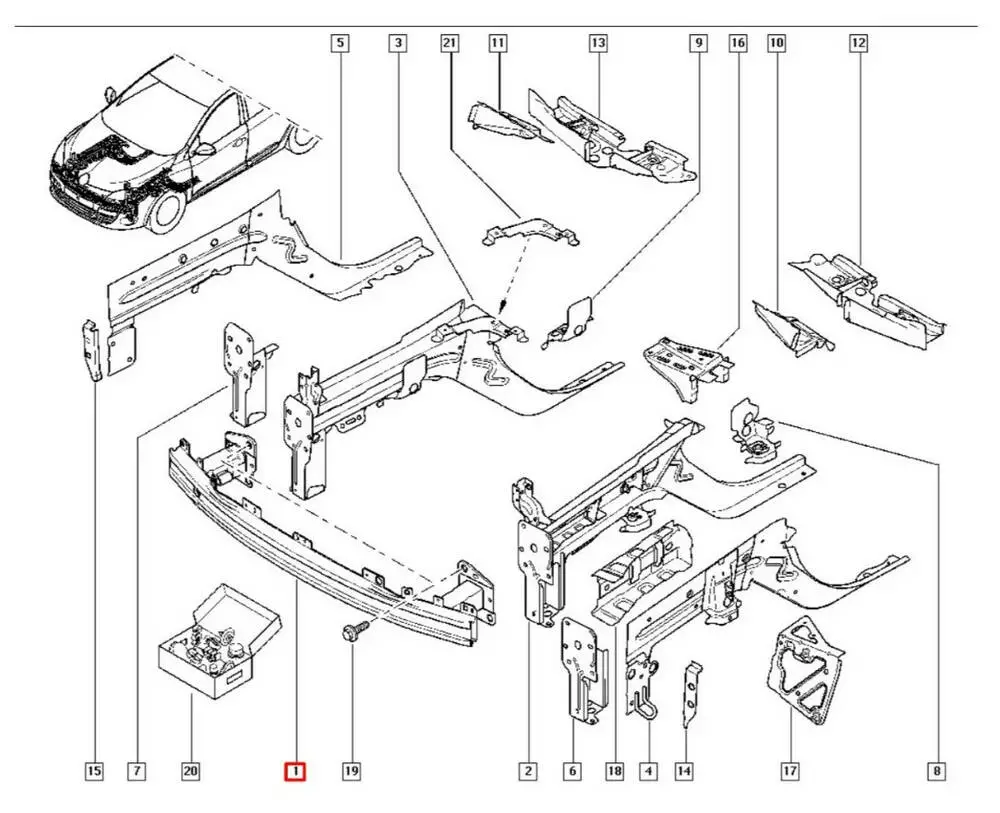 5
3
21
11
13
9
16
10
12
15
7
20
1
19
2
6
18
4
14
17
8