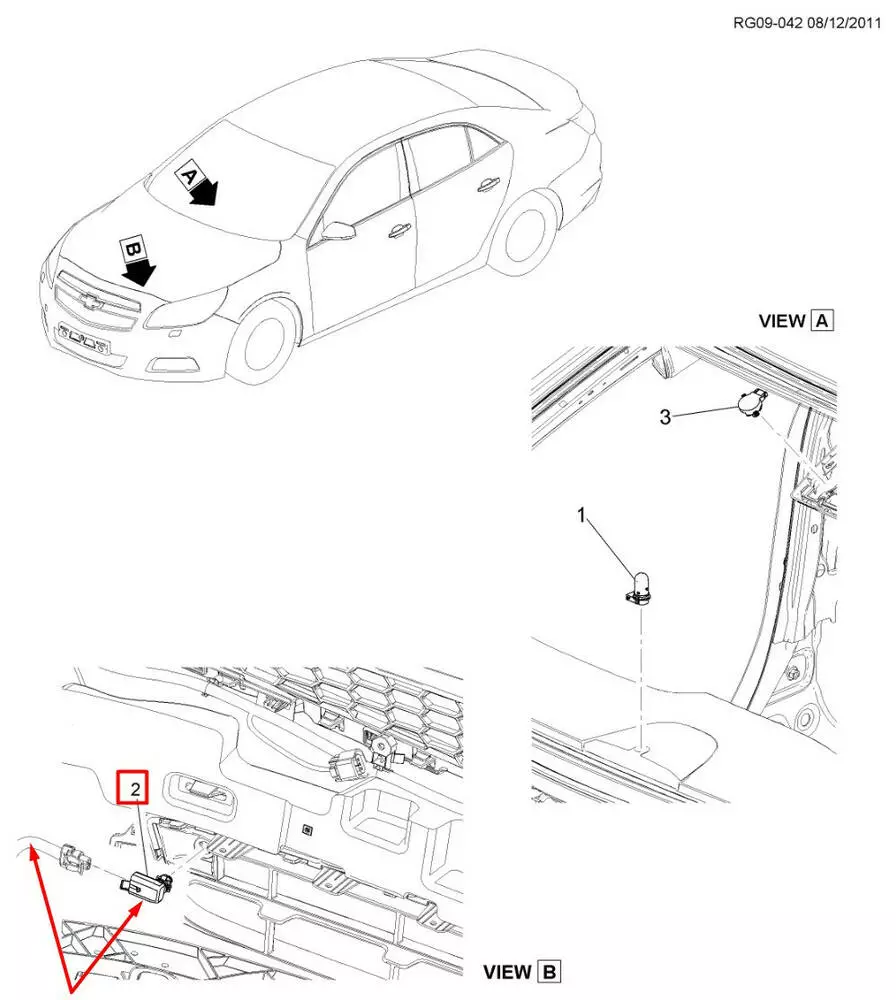 RG09-042 08/12/2011

A

B

VIEW A

3

1

2

VIEW B