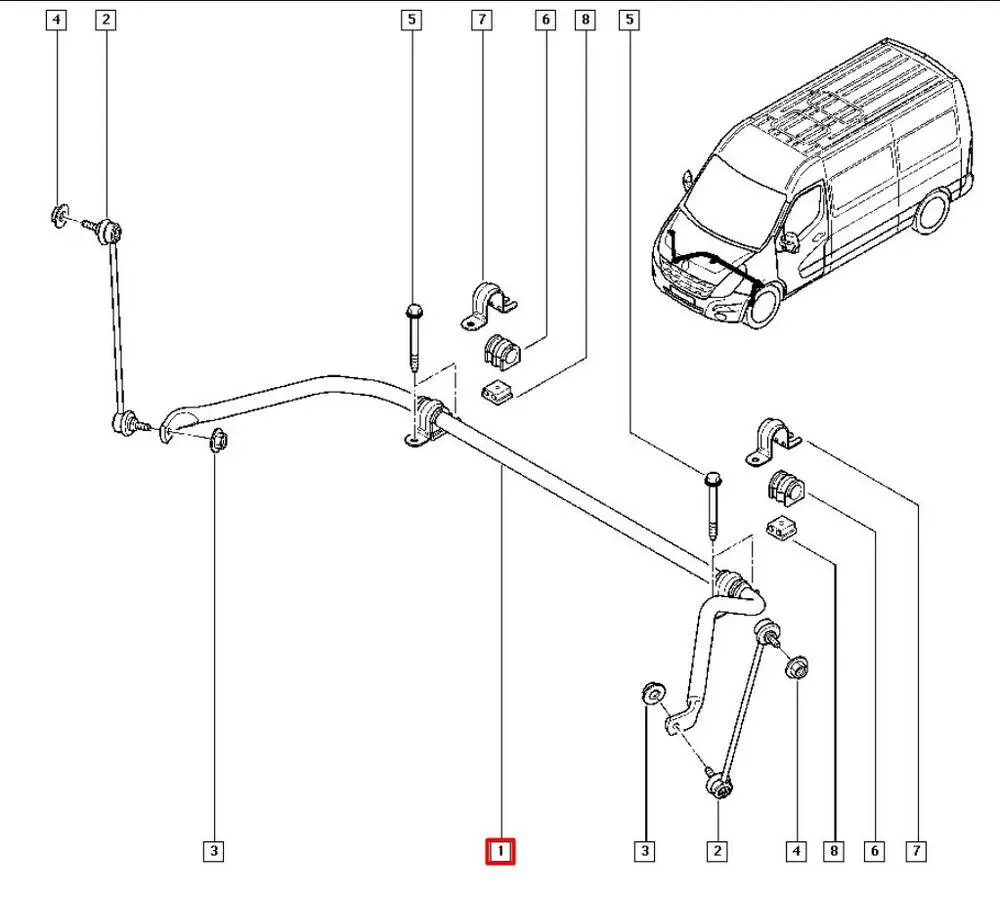 4
2
5
7
6
8
5
3
1
3
2
4
8
6
7