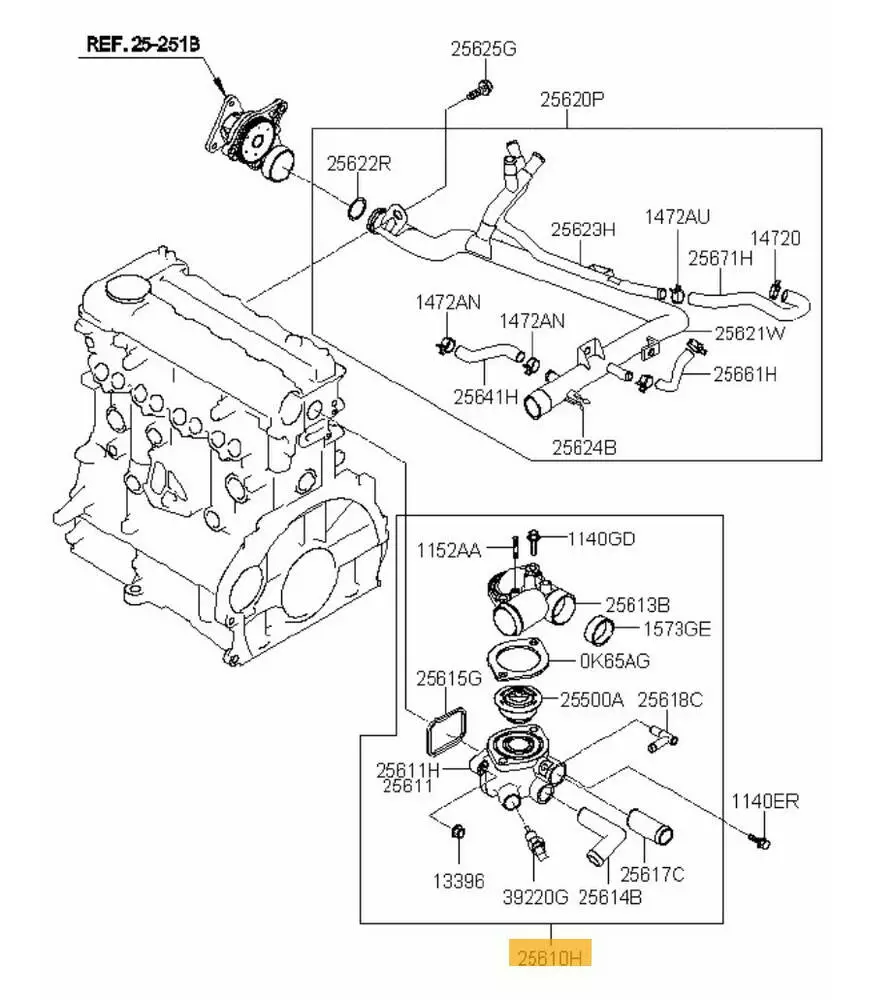 REF. 25-251B
25625G
25620P
25622R
25623H
1472AU
14720
25671H
1472AN
1472AN
25621W
25641H
25661H
25624B
1152AA
1140GD
25613B
1573GE
0K65AG
25615G
25500A
25618C
25611H
25611
1140ER
13396
39220G
25614B
25617C
25610H