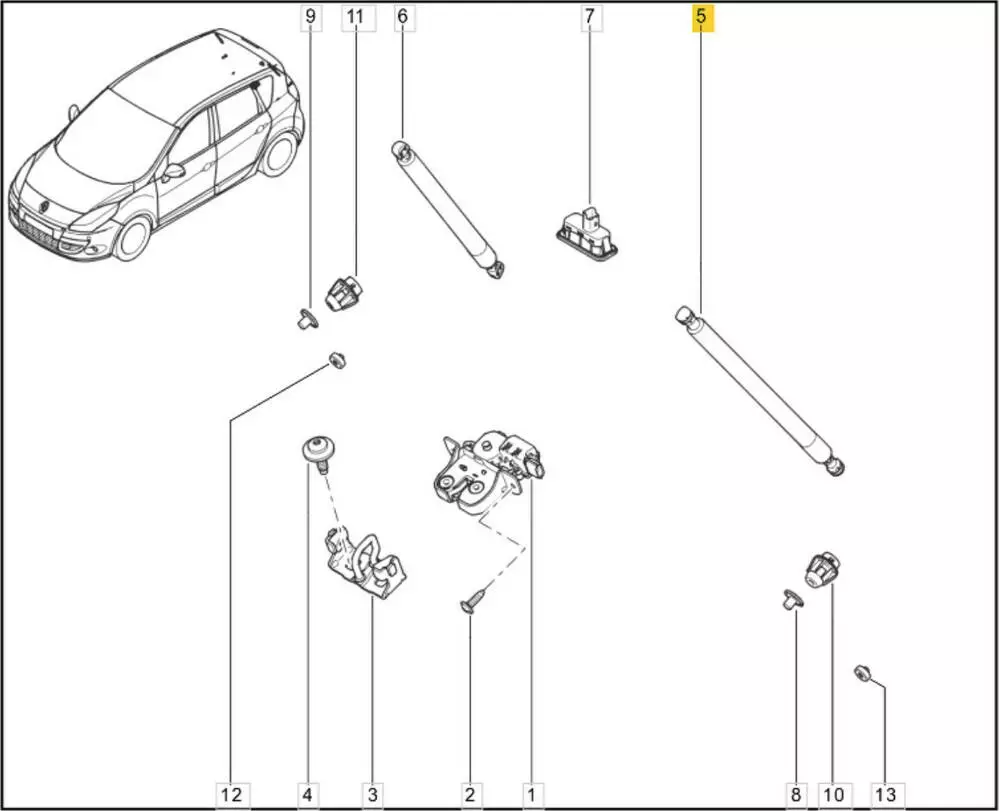 9
11
6
7
5
12
4
3
2
1
8
10
13