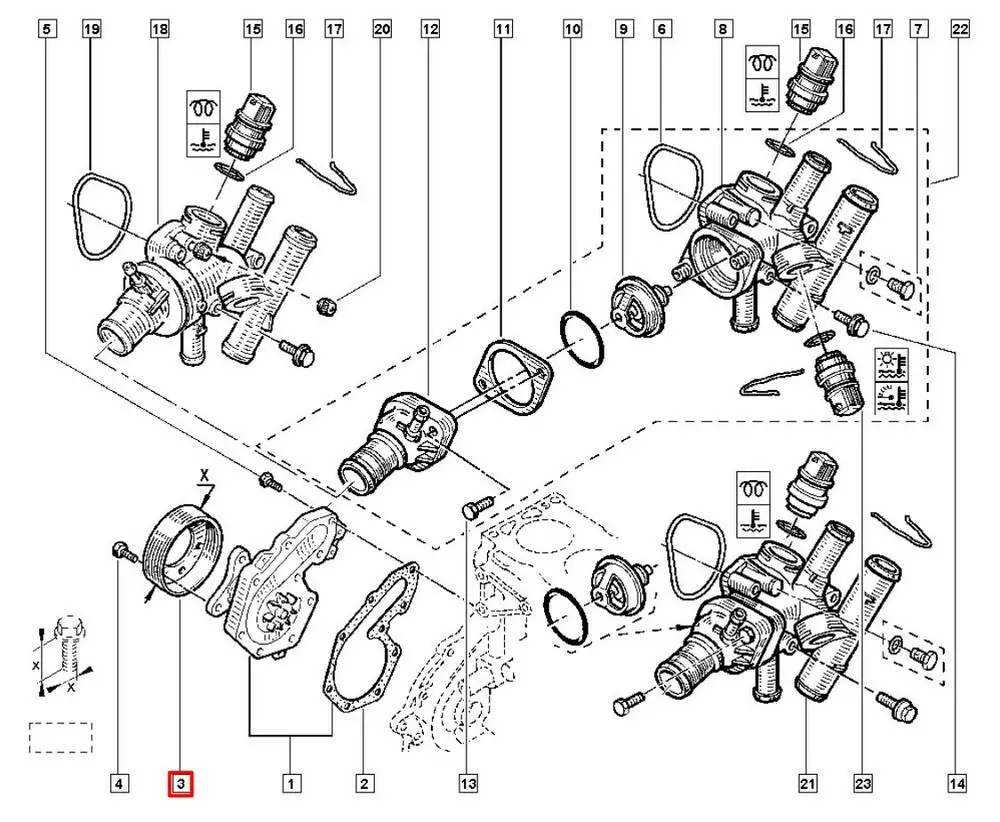 5 19 18 15 16 17 20 12 11 10 9 6 8 15 16 17 7 22

X

X

X

4 3 1 2 13 21 23 14