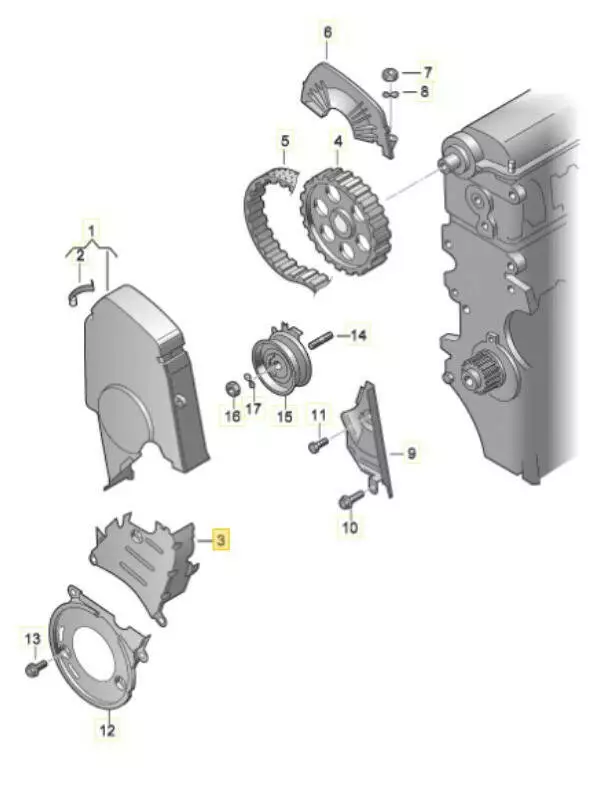 6
7
8
5
4
1
2
14
16
17
15
11
9
10
3
13
12