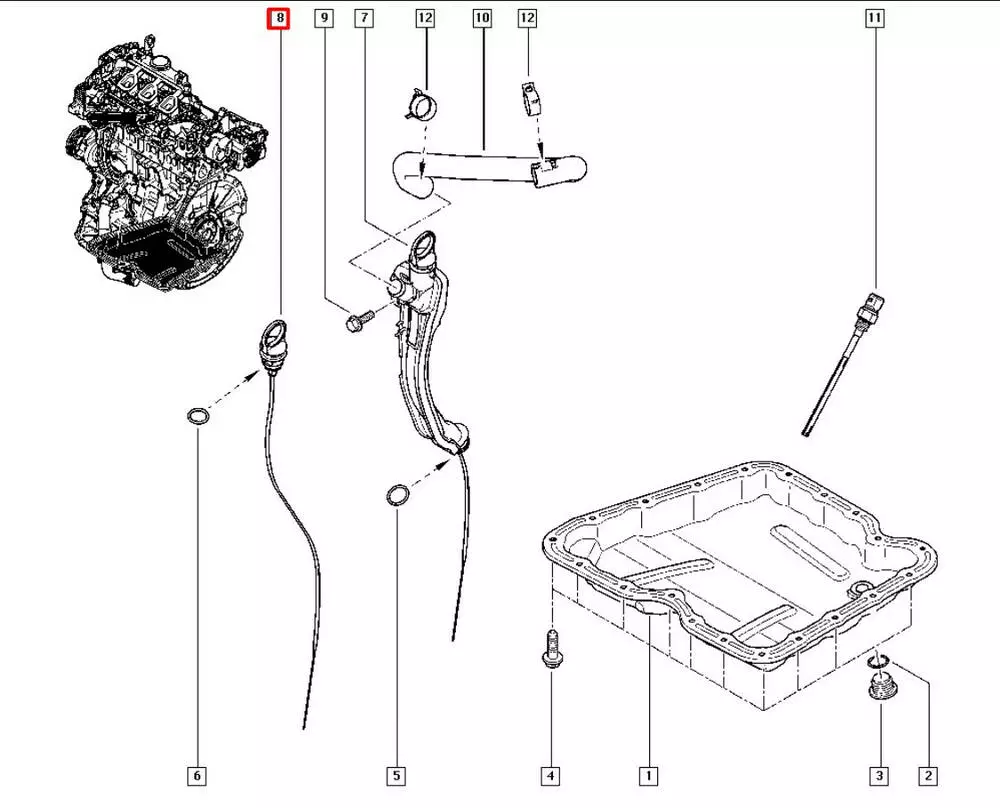 8
9
7
12
10
12
11
6
5
4
1
3
2