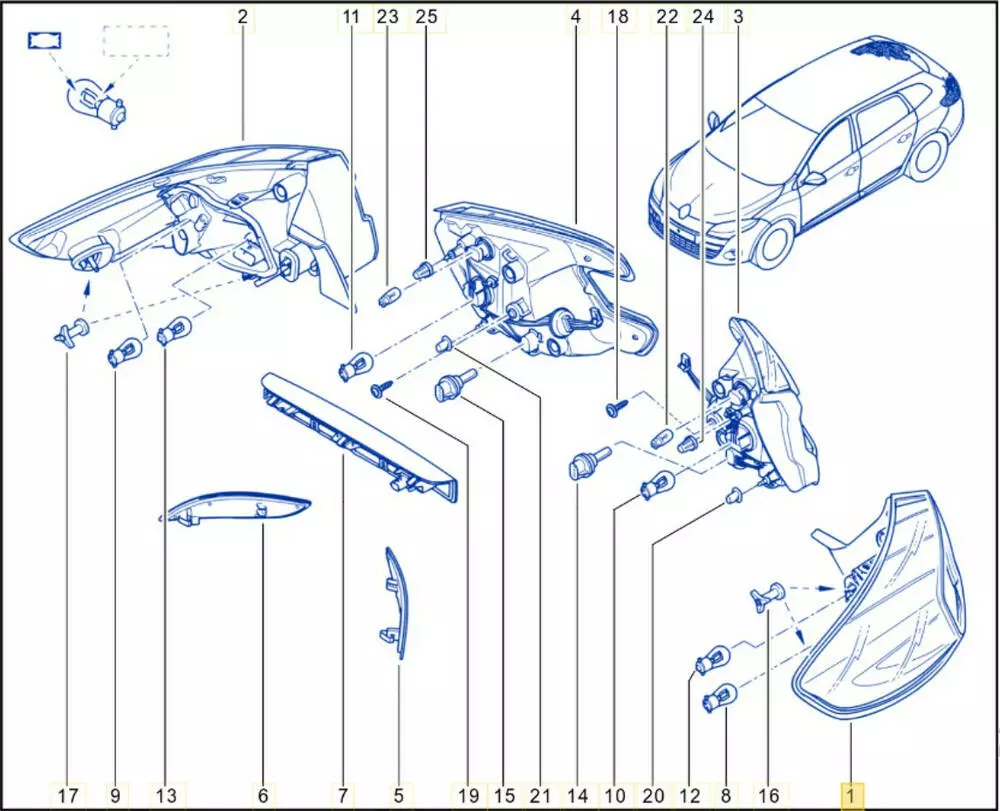 2 11 23 25 4 18 22 24 3

17 9 13 6 7 5 19 15 21 14 10 20 12 8 16 1