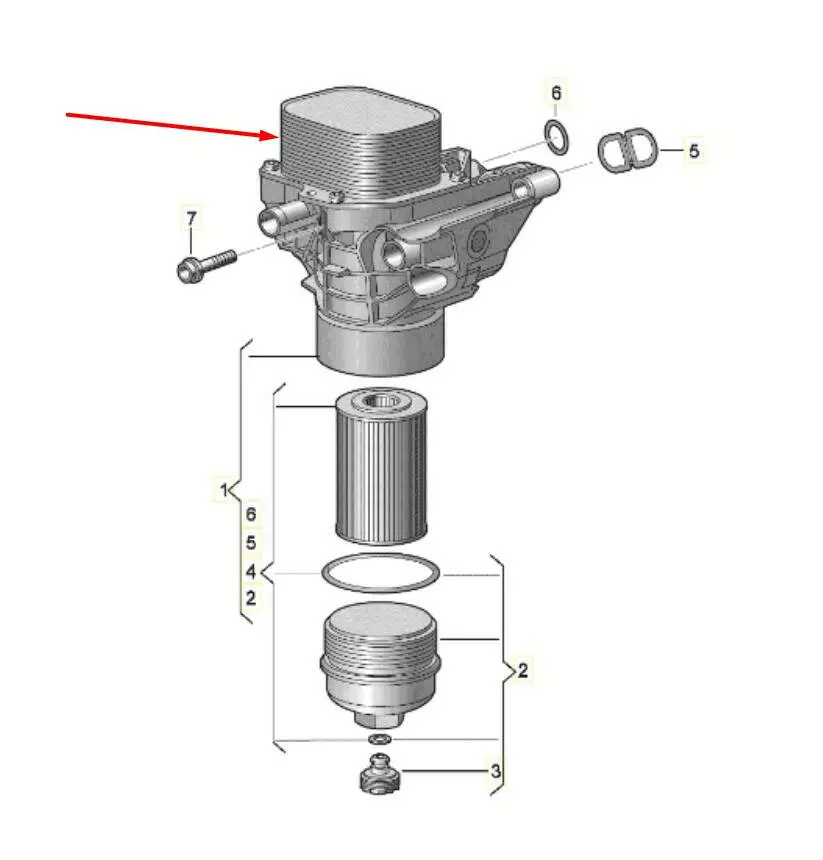 6
5
7
1
6
5
4
2
2
3