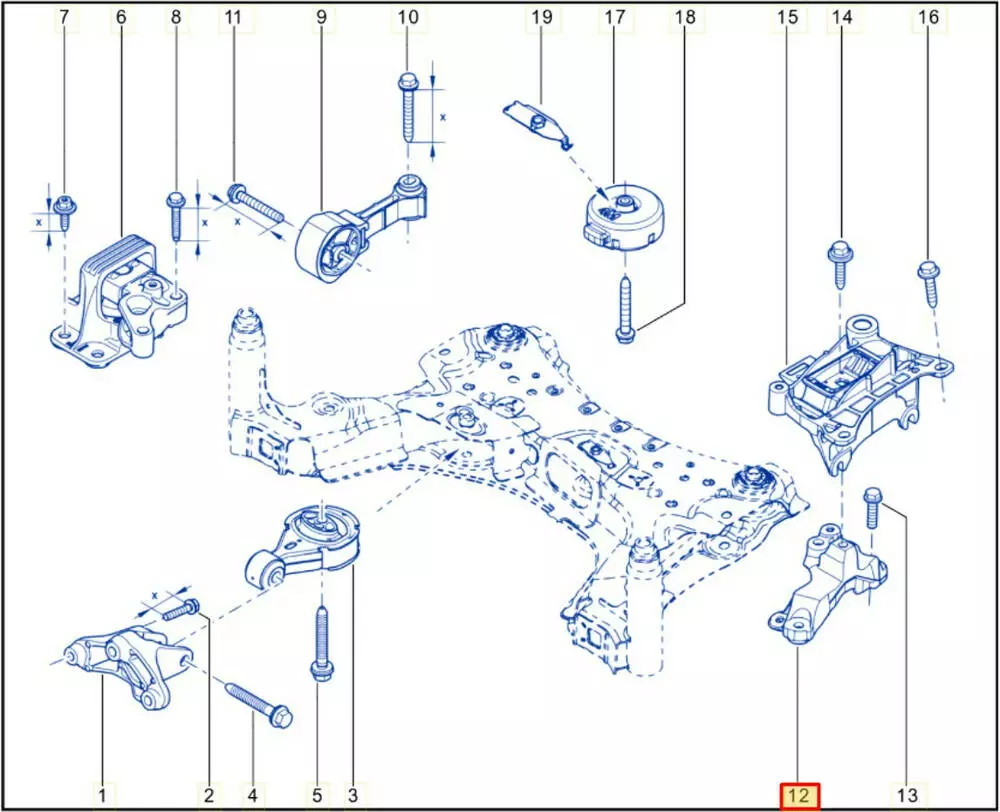 7 6 8 11 9 10 19 17 18 15 14 16

x
x
x
x
x

1 2 4 5 3 12 13