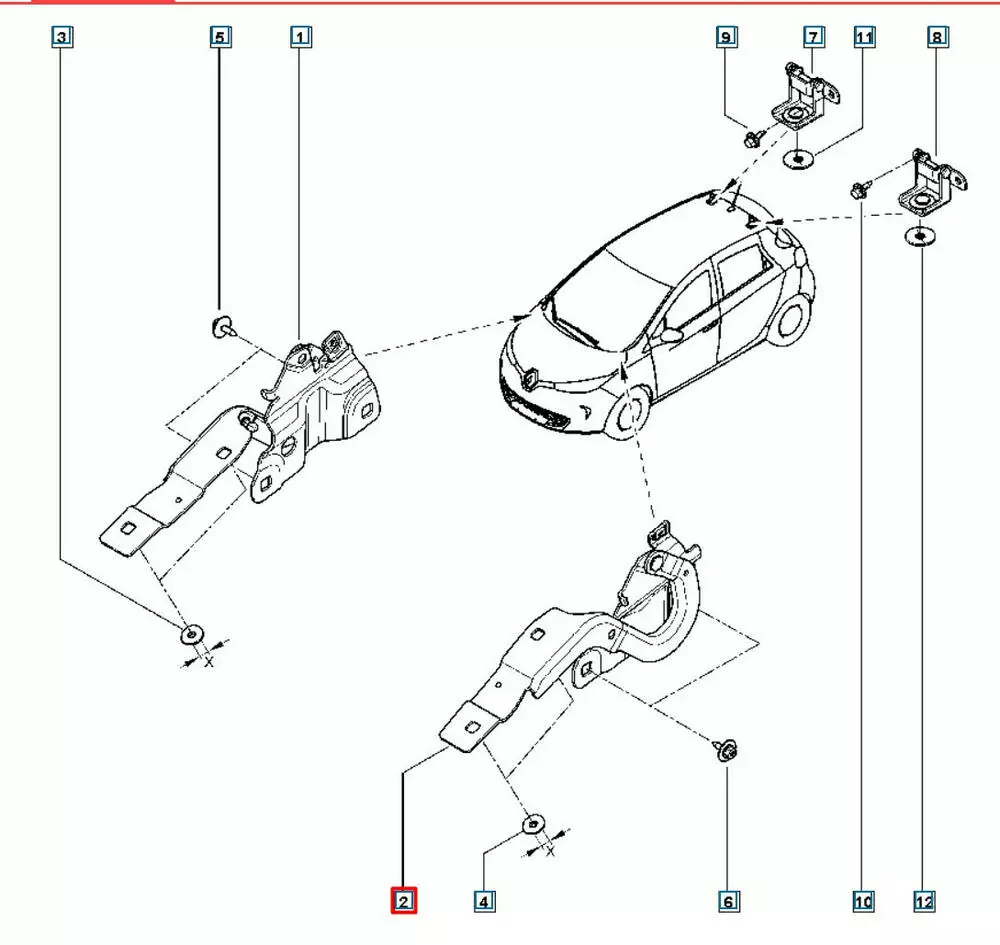 3
5
1
9
7
11
8
X
X
2
4
6
10
12