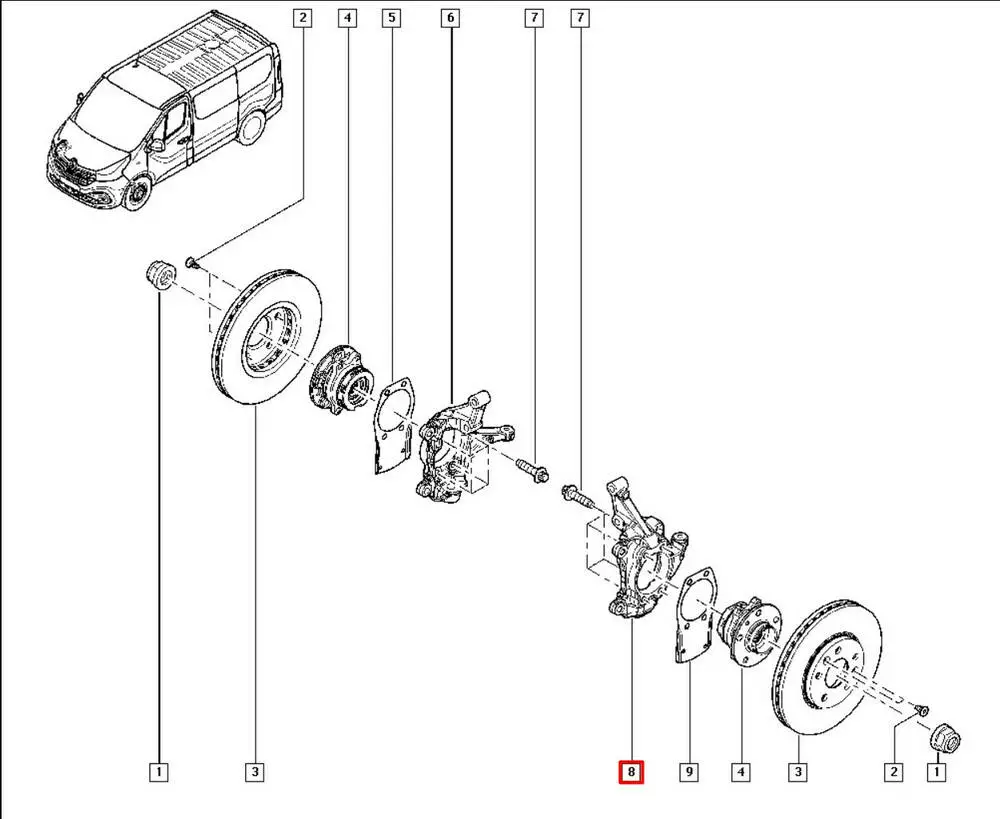 2
4
5
6
7
7
1
3
8
9
4
3
2
1