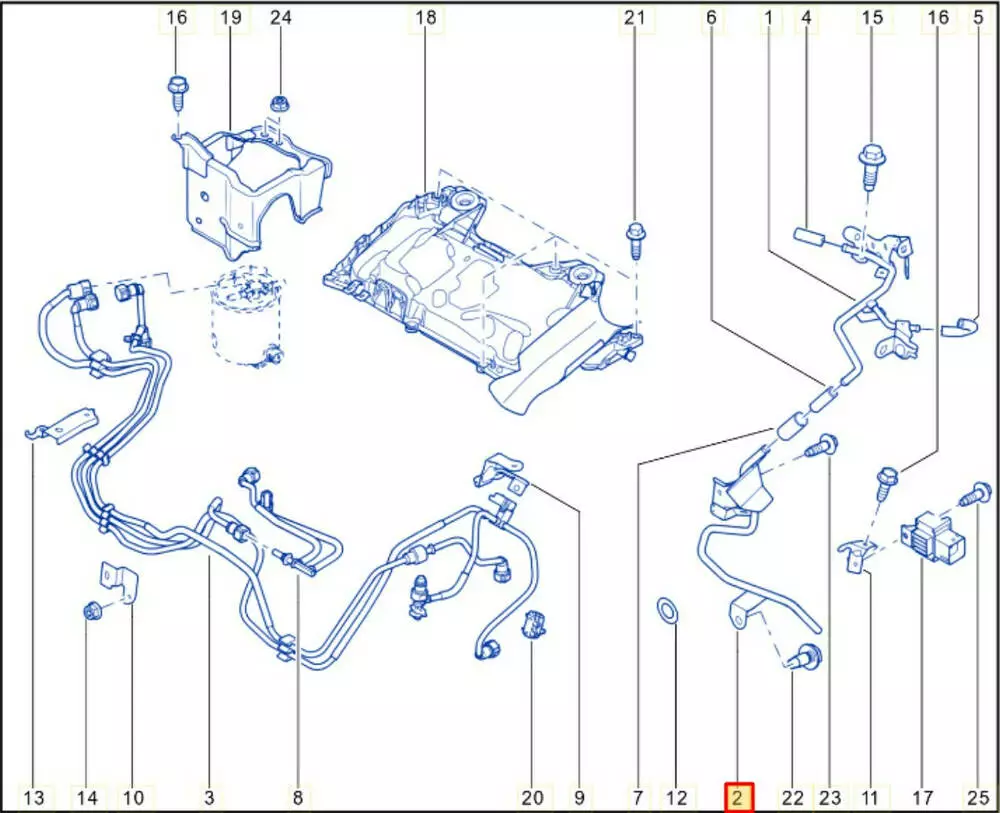 16 19 24 18 21 6 1 4 15 16 5

13 14 10 3 8 20 9 7 12 2 22 23 11 17 25