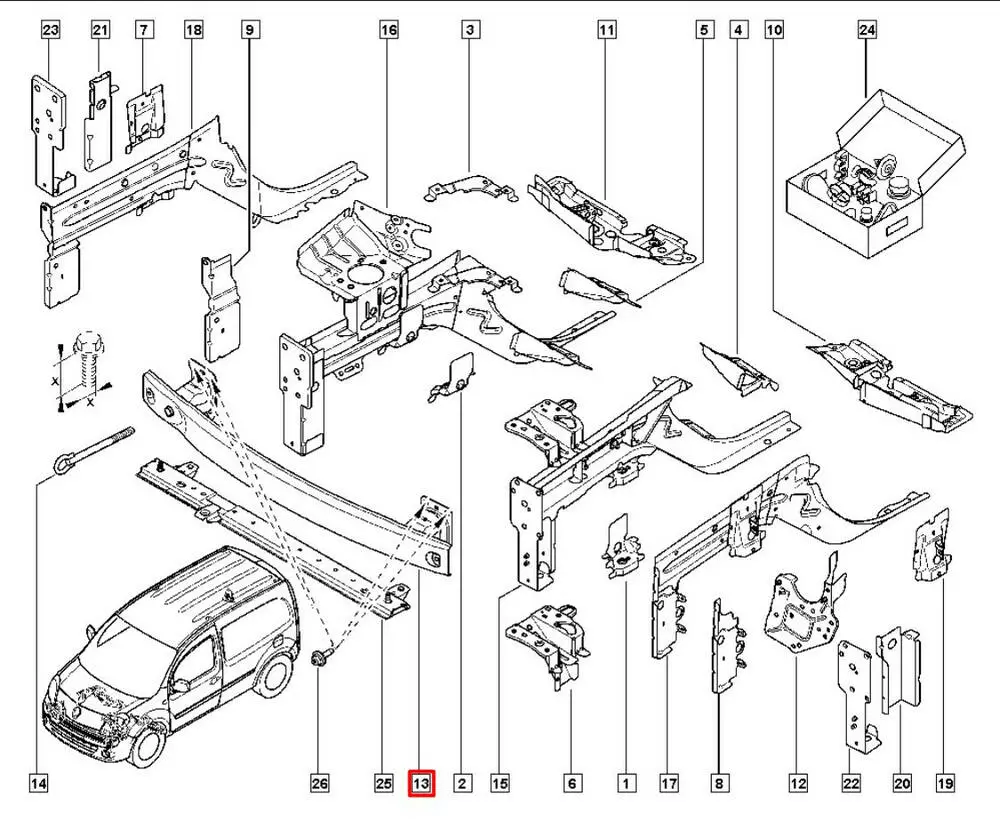 23
21
7
18
9
16
3
11
5
4
10
24
X
X
14
26
25
13
2
15
6
1
17
8
12
22
20
19