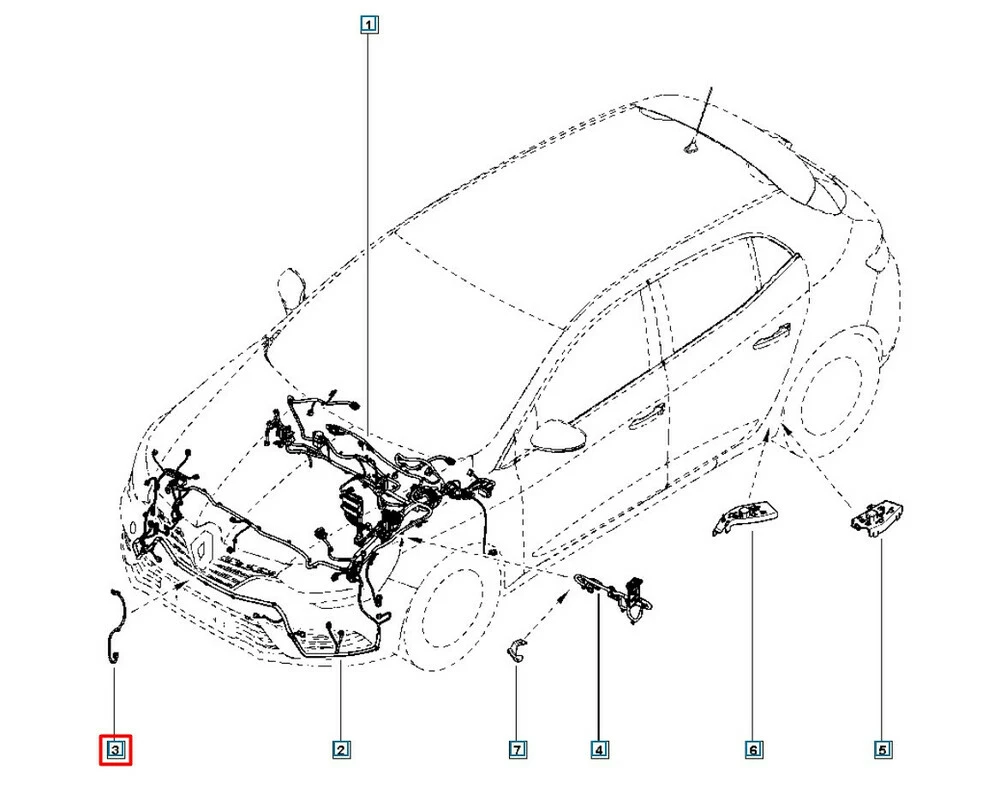 1
3
2
7
4
6
5