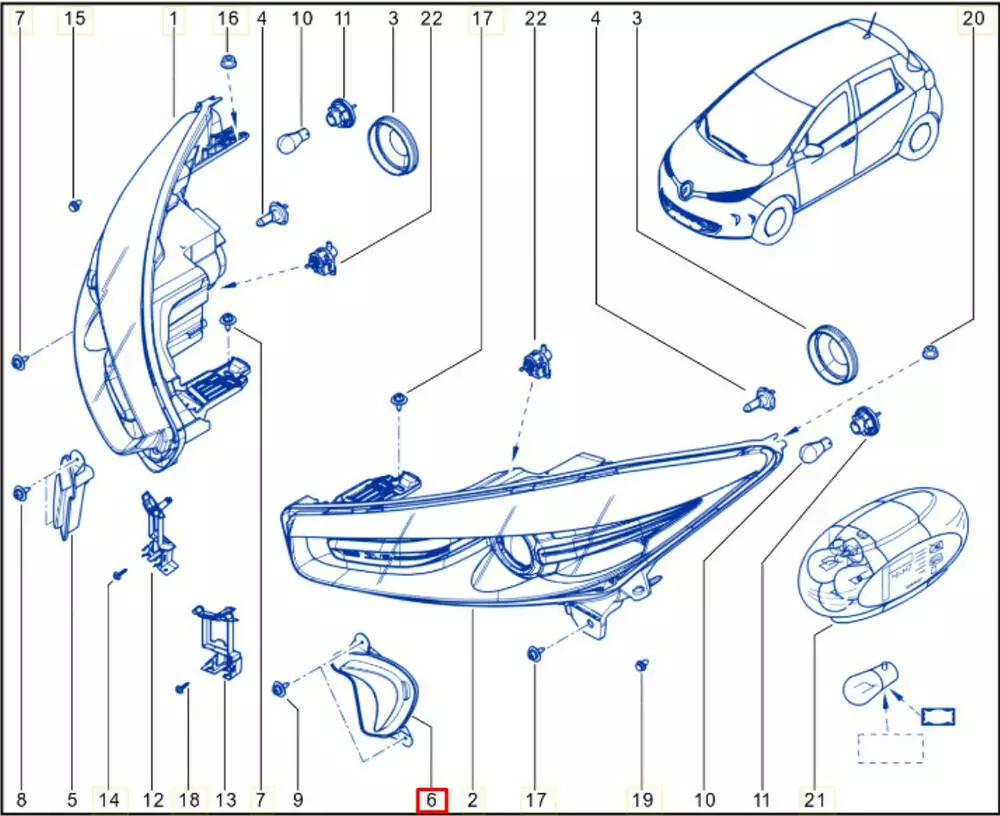 7 15 1 16 4 10 11 3 22 17 22 4 3 20

8 5 14 12 18 13 7 9 6 2 17 19 10 11 21