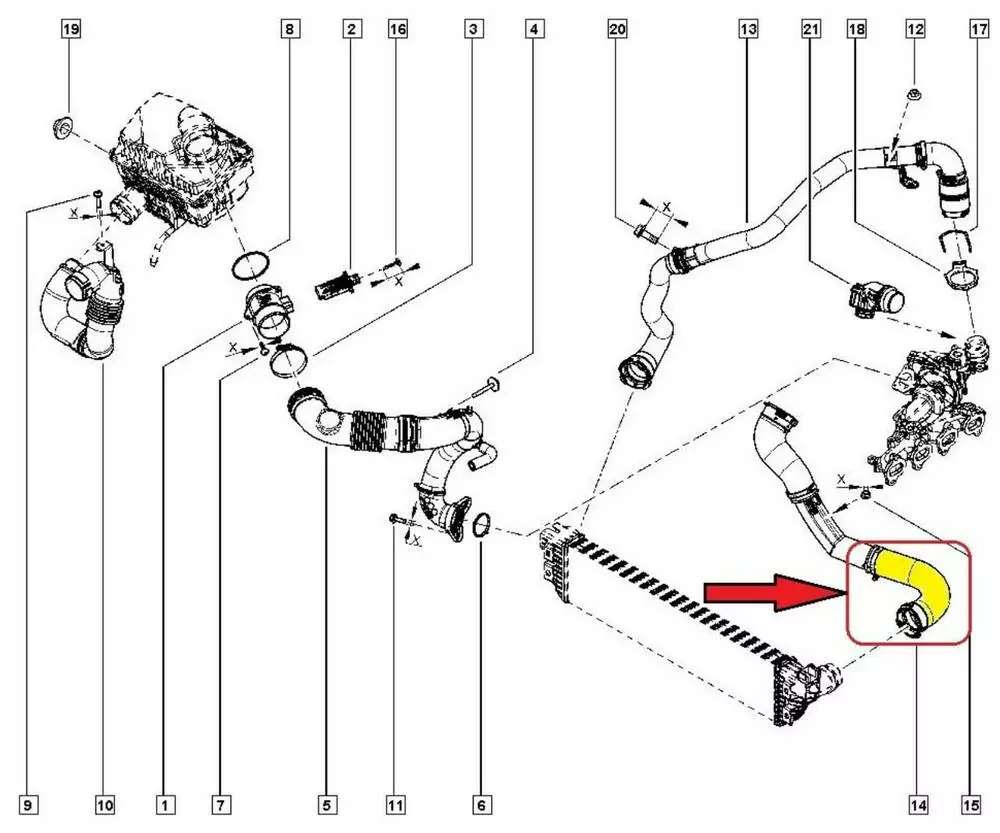 19
8
2
16
3
4
20
13
21
18
12
17
X
X
X
X
X
X
9
10
1
7
5
11
6
14
15