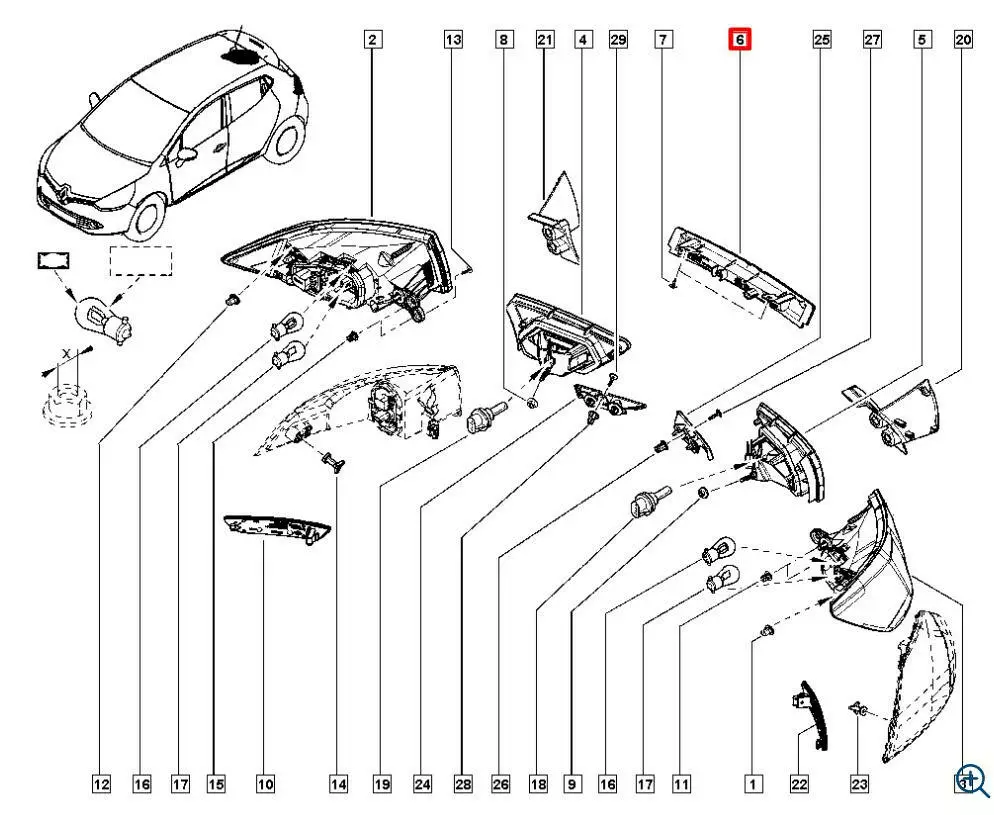 2 13 8 21 4 29 7 6 25 27 5 20

X

12 16 17 15 10 14 19 24 28 26 18 9 16 17 11 1 22 23