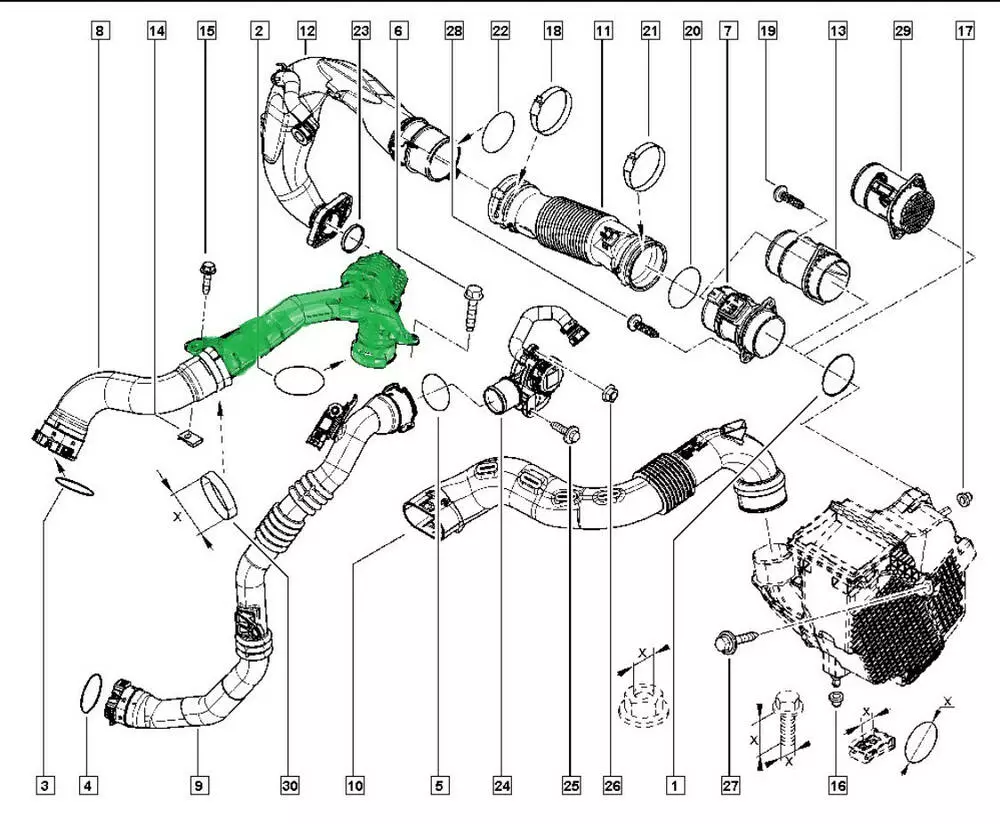 8
14
15
2
12
23
6
28
22
18
11
21
20
7
19
13
29
17

X
X
X
X
X
X

3
4
9
30
10
5
24
25
26
1
27
16