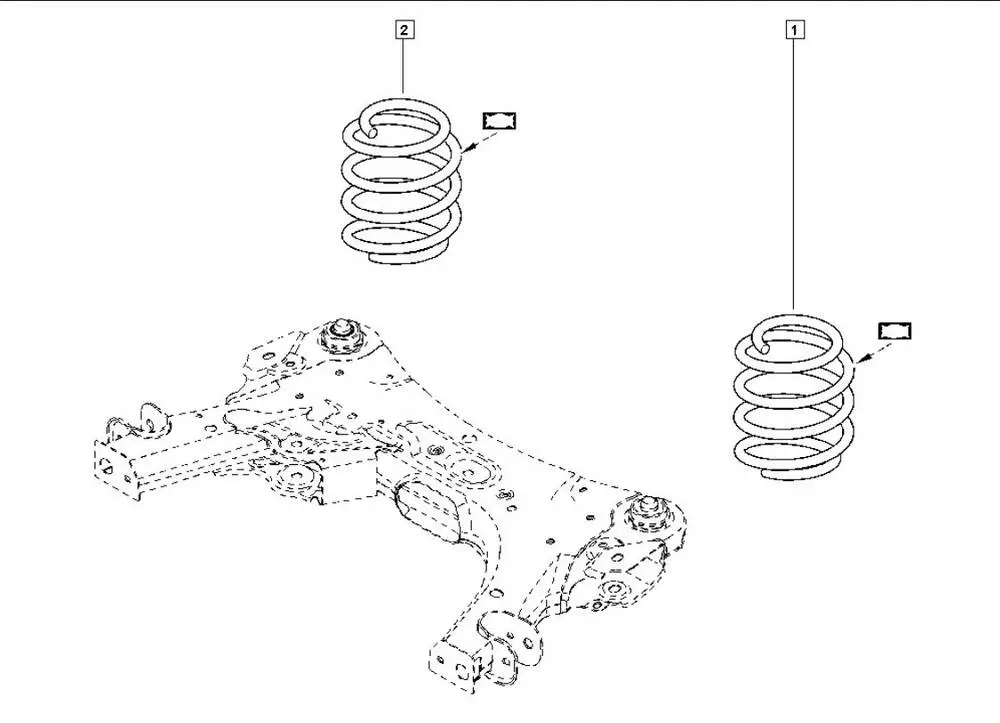 2

1